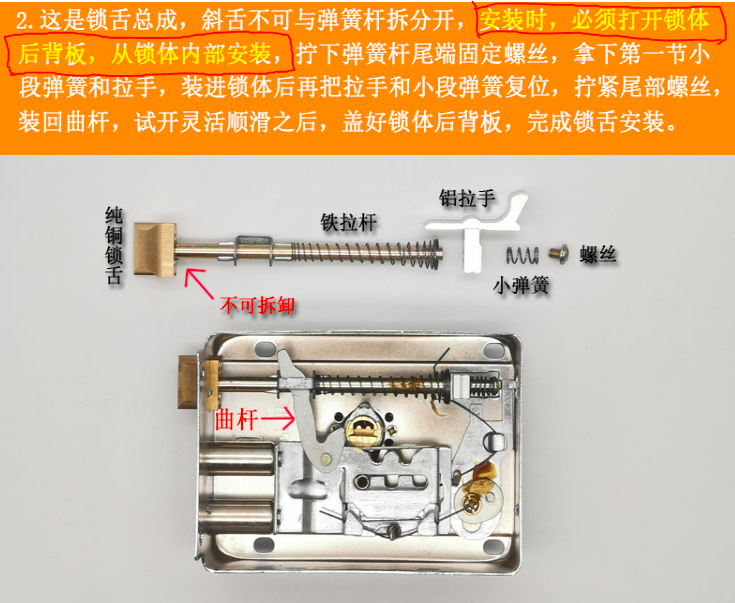 2.这是锁舌总成，斜舌不可与弹簧杆拆分开，安装时，必须打开锁体后背板，从锁体内部安装，拧下弹簧杆尾端固定螺丝，拿下第一节小段弹簧和拉手，装进锁体后再把拉手和小段弹簧复位，拧紧尾部螺丝，装回曲杆，试开灵活顺滑之后，盖好锁体后背板，完成锁舌安装。

纯铜锁舌

铁拉杆

铝拉手

螺丝

小弹簧

不可拆卸

曲杆