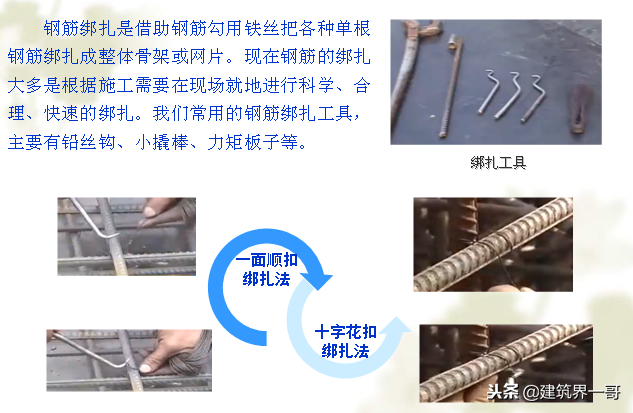 钢筋绑扎是借助钢筋勾用铁丝把各种单根钢筋绑扎成整体骨架或网片。现在钢筋的绑扎大多是根据施工需要在现场就地进行科学、合理、快速的绑扎。我们常用的钢筋绑扎工具，主要有铅丝钩、小撬棒、力矩板子等。

绑扎工具

一面顺扣绑扎法

十字花扣绑扎法

头条 @建筑界一哥