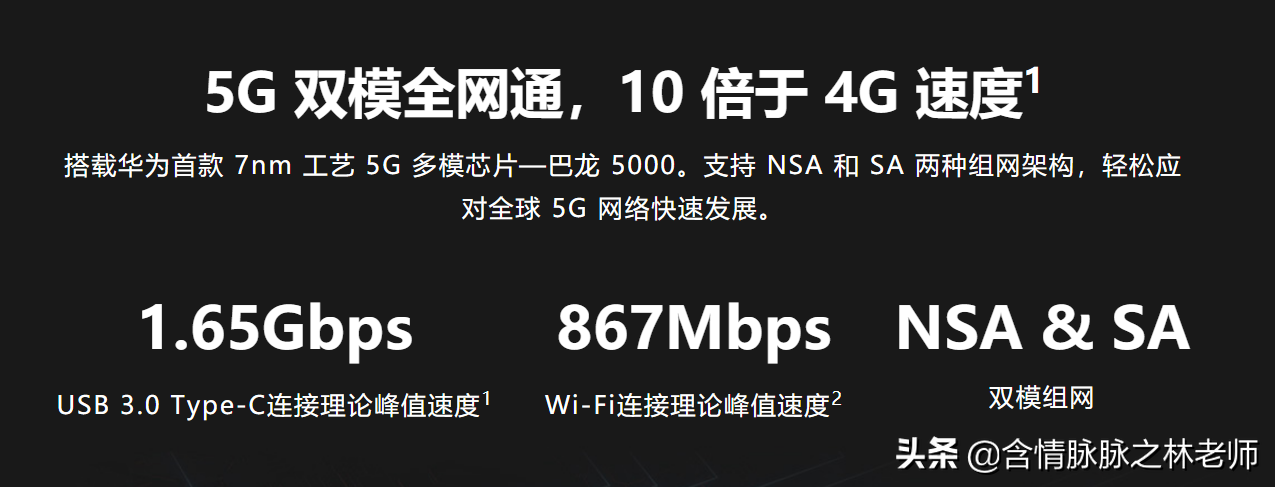 5G 双模全网通，10 倍于 4G 速度$^1$

搭载华为首款 7nm 工艺 5G 多模芯片—巴龙 5000。支持 NSA 和 SA 两种组网架构，轻松应对全球 5G 网络快速发展。

1.65Gbps

USB 3.0 Type-C连接理论峰值速度$^1$

867Mbps

Wi-Fi连接理论峰值速度$^2$

NSA & SA

双模组网

头条 @含情脉脉之林老师