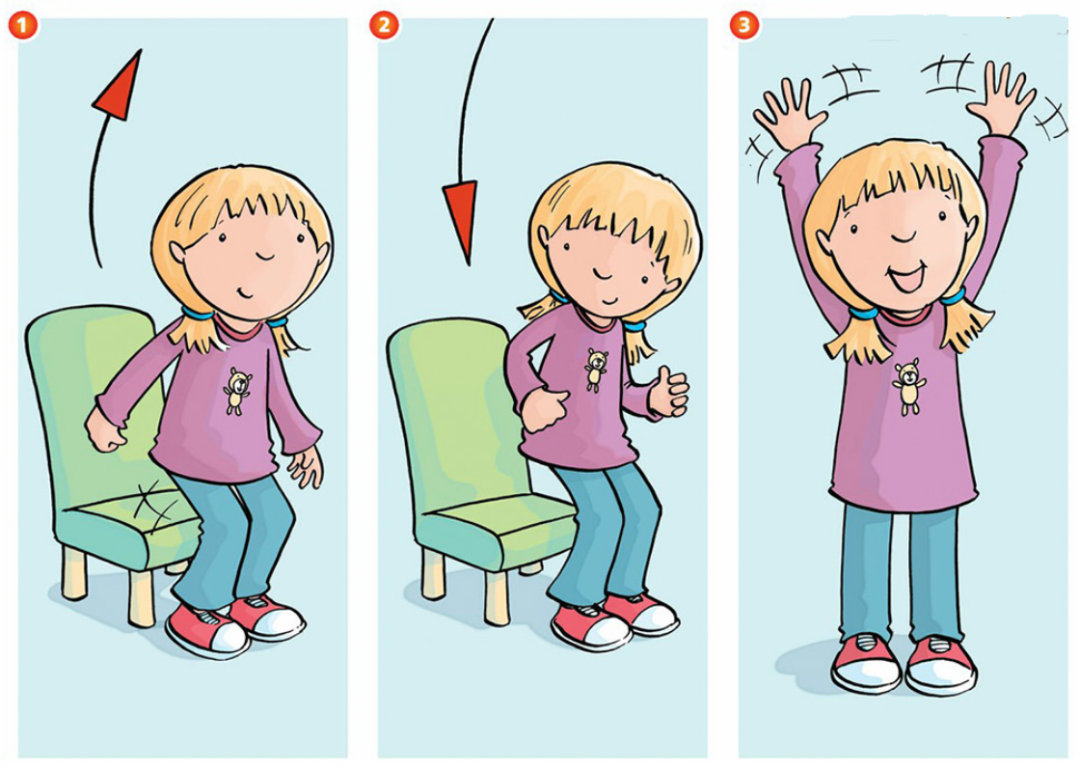 1
2
3