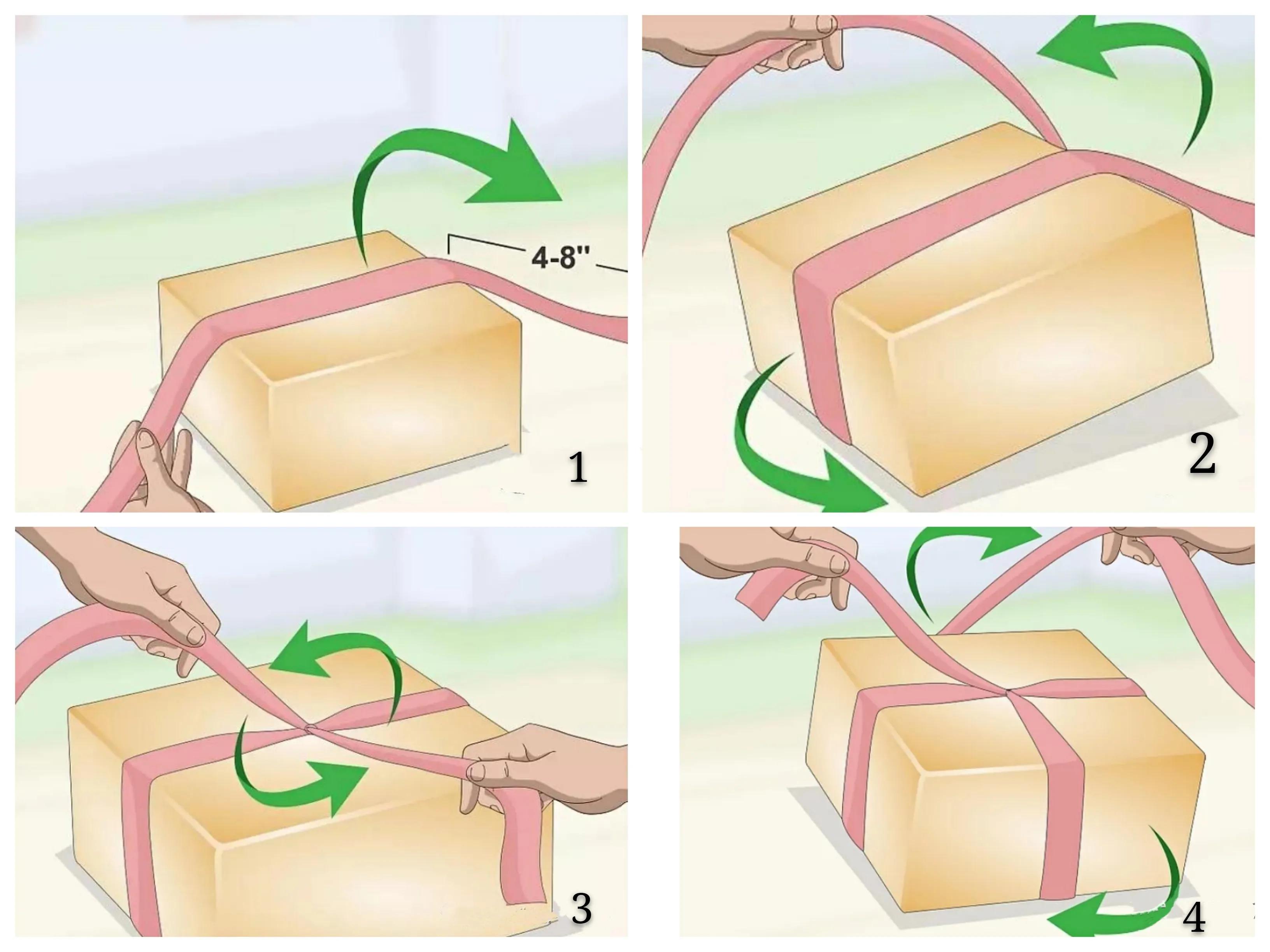 4-8"

1

2

3

4