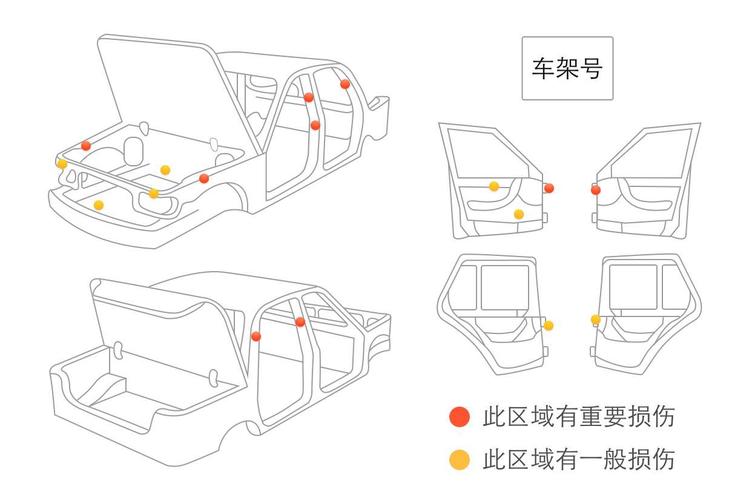 车架号

此区域有重要损伤

此区域有一般损伤