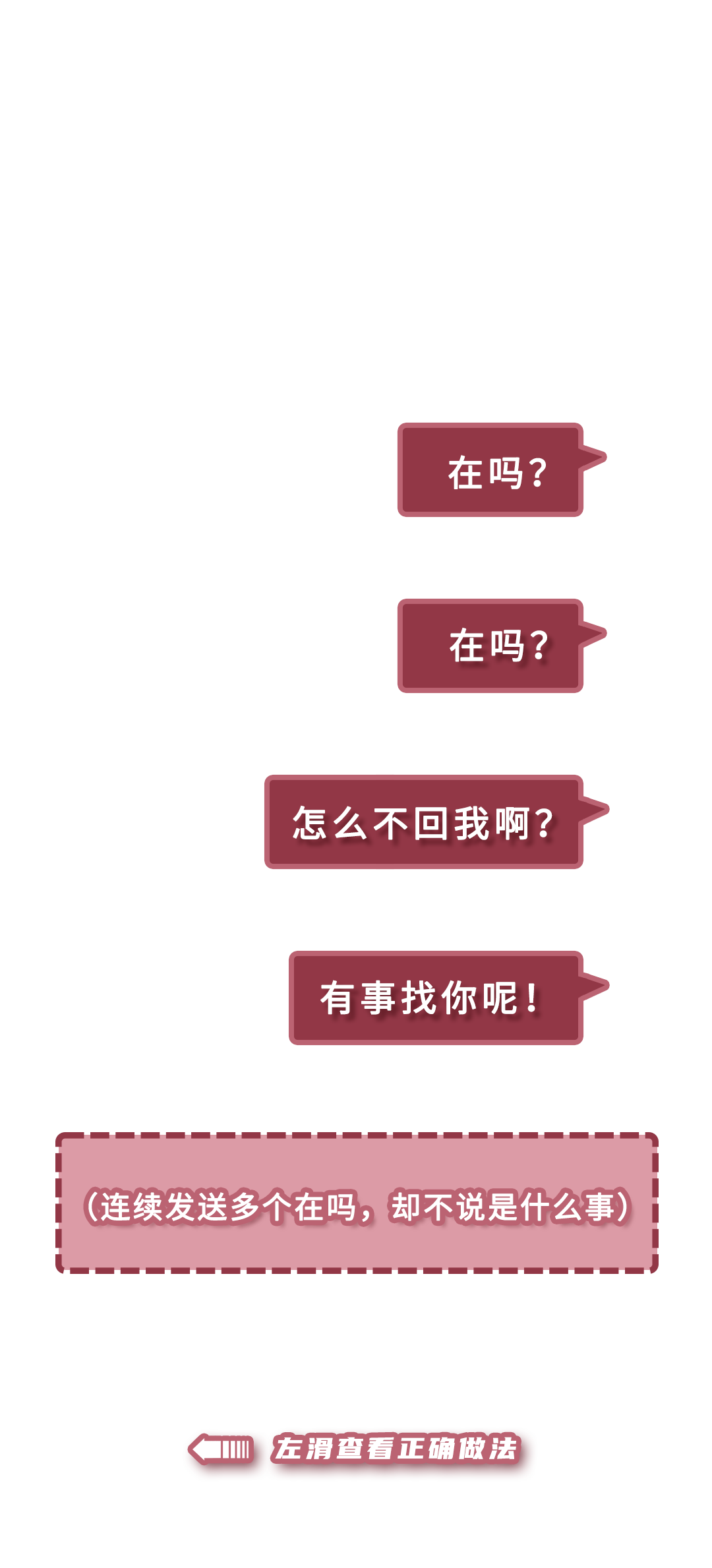 在吗？

在吗？

怎么不回我啊？

有事找你呢！

（连续发送多个在吗，却不说是什么事）

左滑查看正确做法