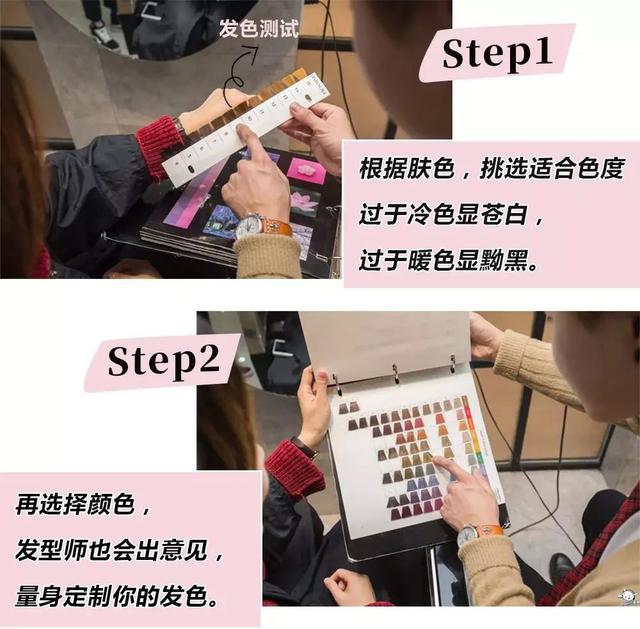 发色测试

Step1

根据肤色，挑选适合色度
过于冷色显苍白，
过于暖色显黝黑。

Step2

再选择颜色，
发型师也会出意见，
量身定制你的发色。