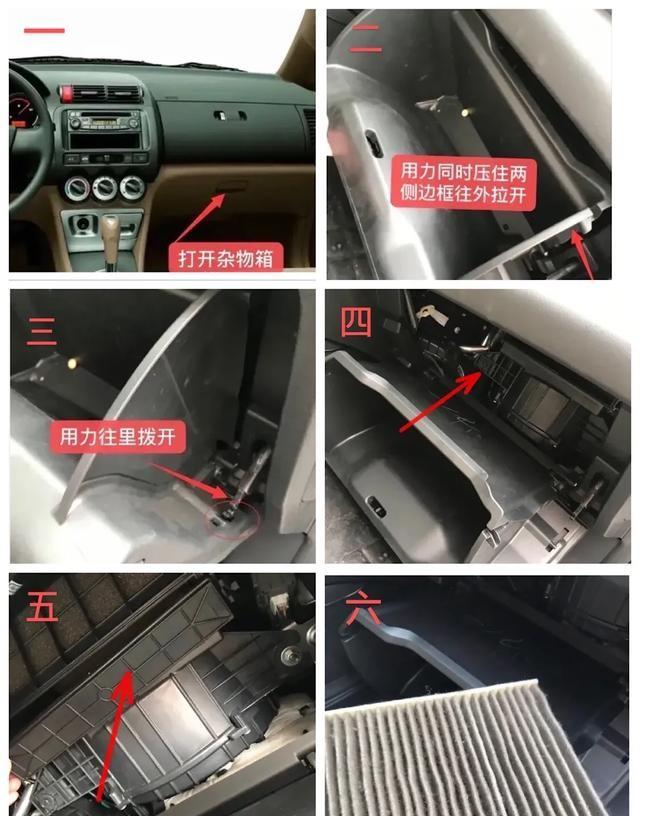 一

打开杂物箱

二

用力同时压住两侧边框往外拉开

三

用力往里拨开

四

五

六