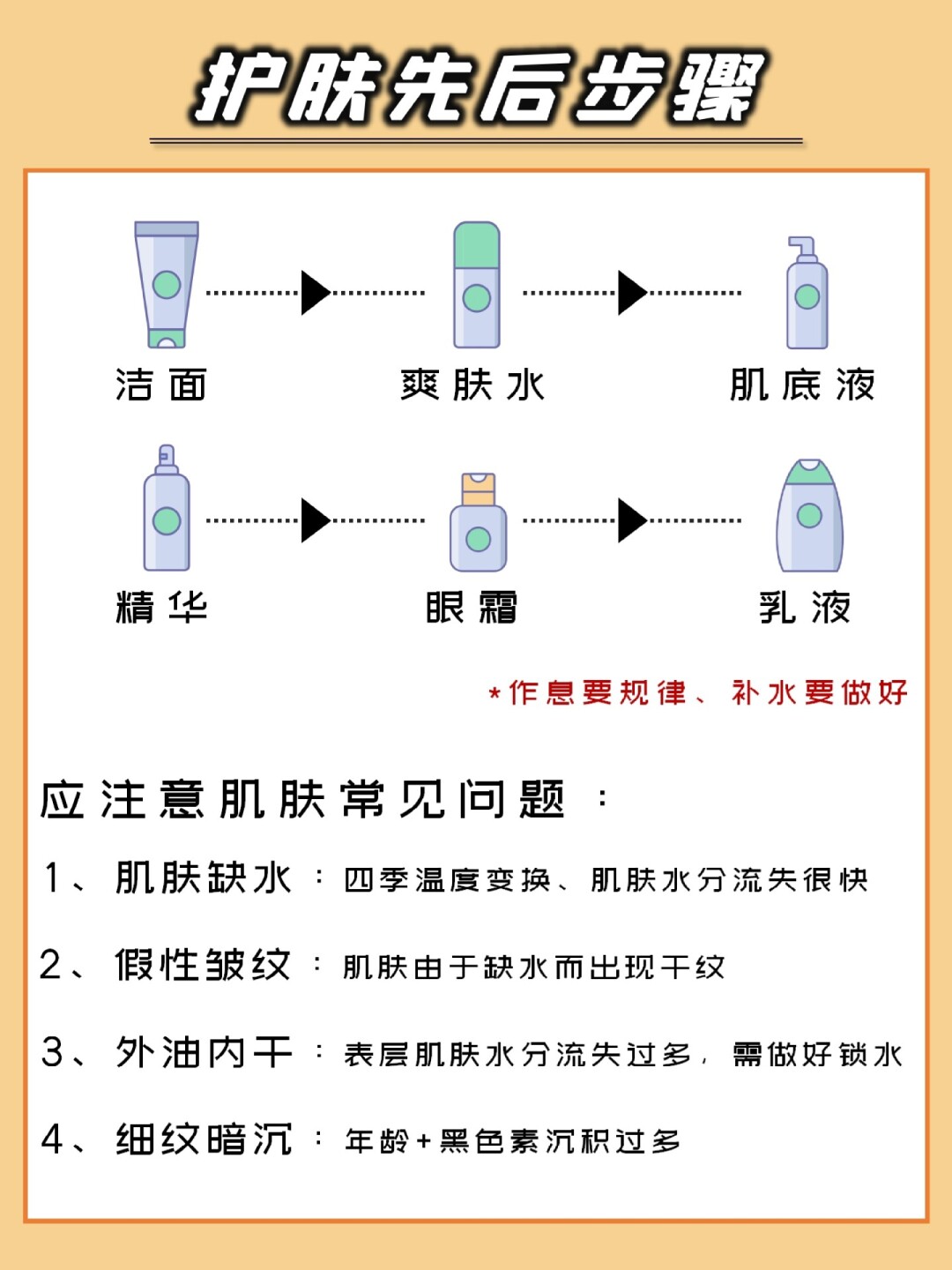 护肤先后步骤

洁面
爽肤水
肌底液

精华
眼霜
乳液

*作息要规律、补水要做好

应注意肌肤常见问题：

1、肌肤缺水：四季温度变换、肌肤水分流失很快

2、假性皱纹：肌肤由于缺水而出现干纹

3、外油内干：表层肌肤水分流失过多，需做好锁水

4、细纹暗沉：年龄+黑色素沉积过多