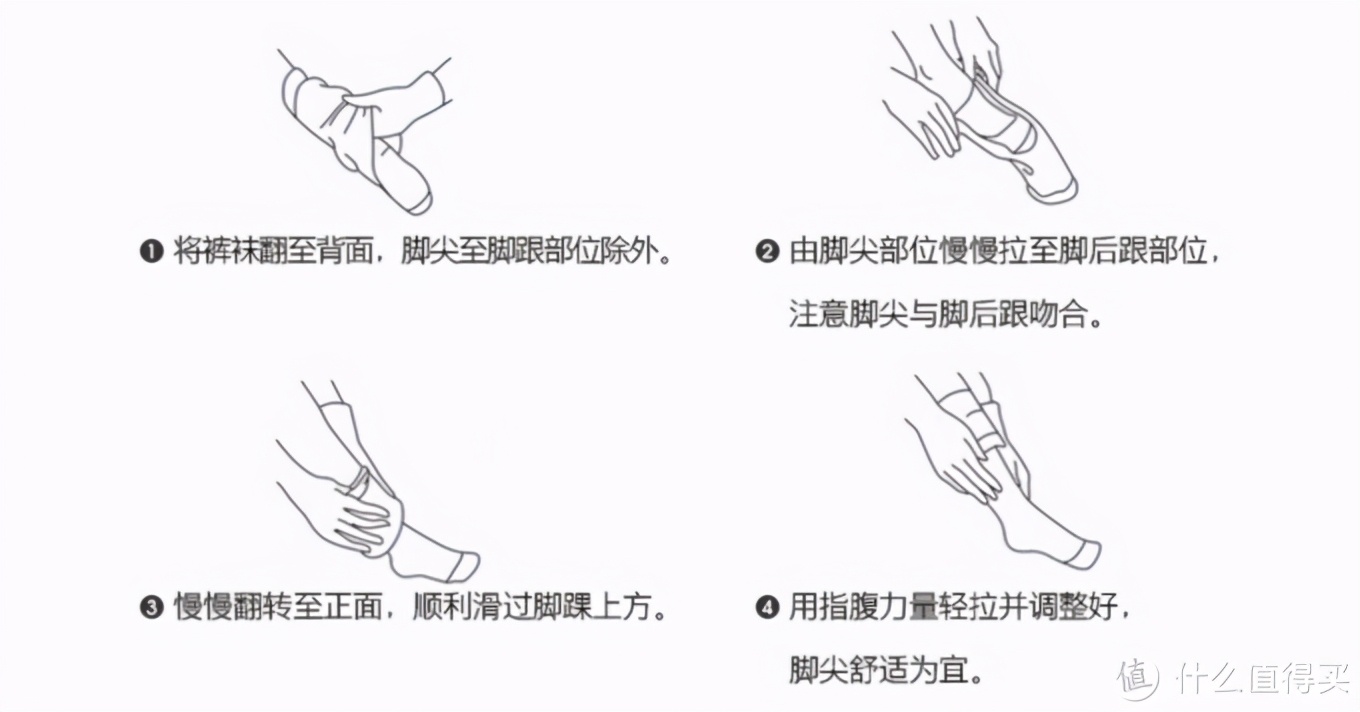 ❶ 将裤袜翻至背面，脚尖至脚跟部位除外。

❷ 由脚尖部位慢慢拉至脚后跟部位，注意脚尖与脚后跟吻合。

❸ 慢慢翻转至正面，顺利滑过脚踝上方。

❹ 用指腹力量轻拉并调整好，脚尖舒适为宜。

值 什么值得买