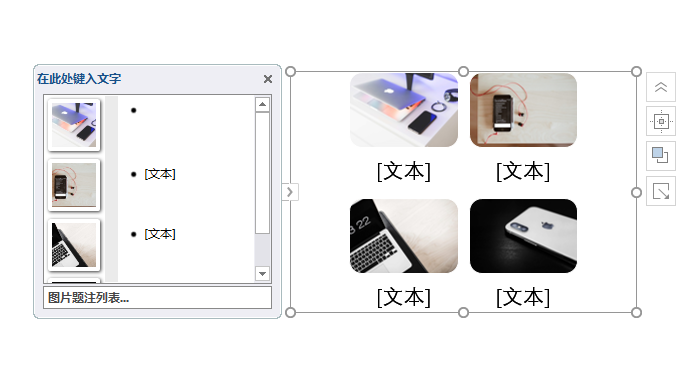 在此处键入文字 ×

•

• [文本]

• [文本]

图片题注列表...

[文本] [文本]

[文本] [文本]