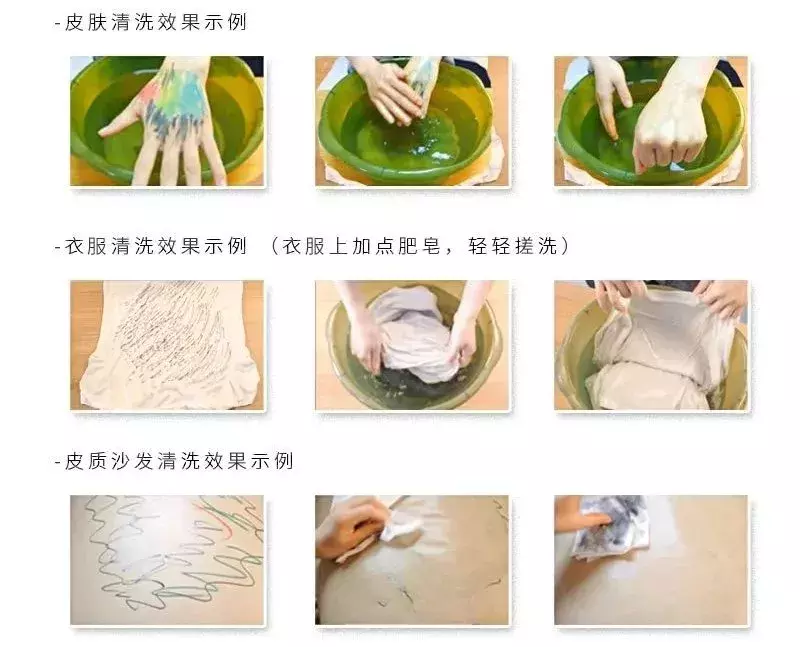 -皮肤清洗效果示例

-衣服清洗效果示例 （衣服上加点肥皂，轻轻搓洗）

-皮质沙发清洗效果示例