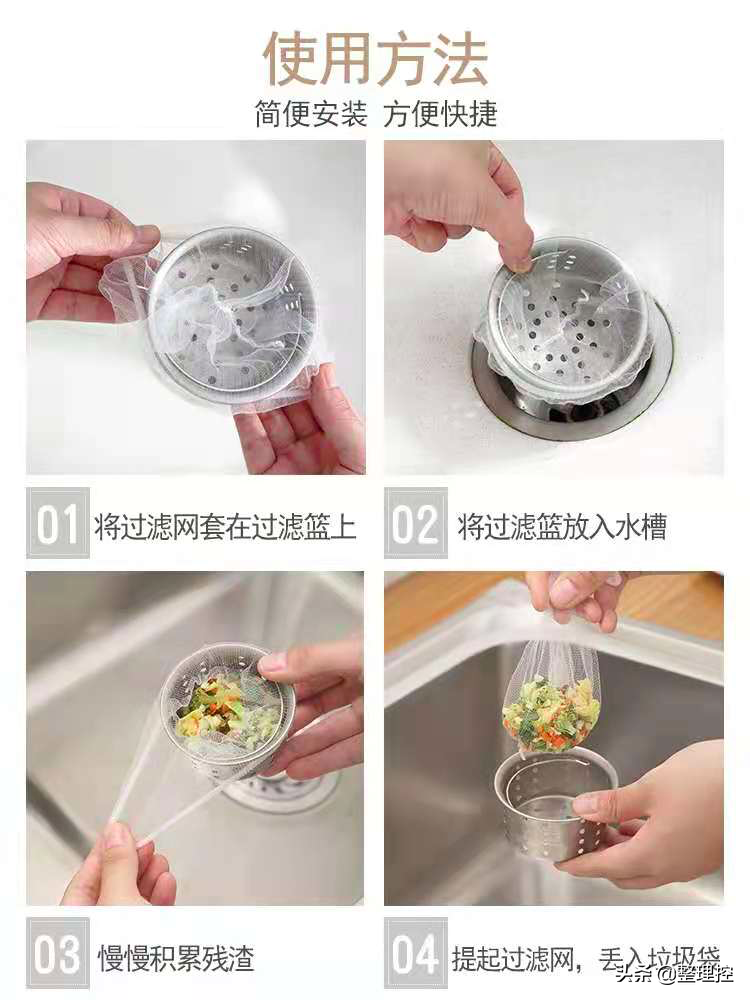 使用方法

简便安装 方便快捷

01 将过滤网套在过滤篮上

02 将过滤篮放入水槽

03 慢慢积累残渣

04 提起过滤网，丢入垃圾袋

头条 @整理控