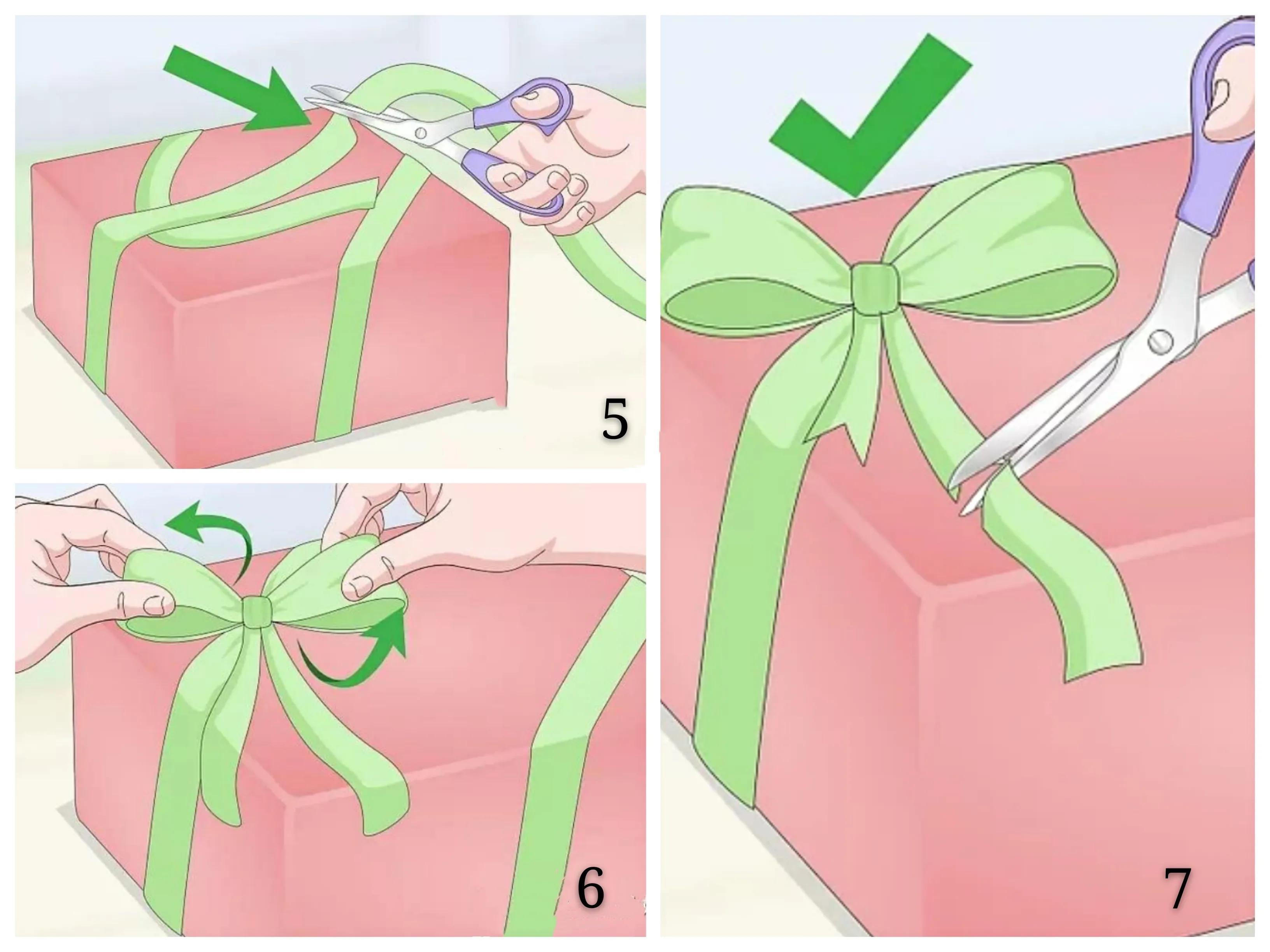 5

6

7