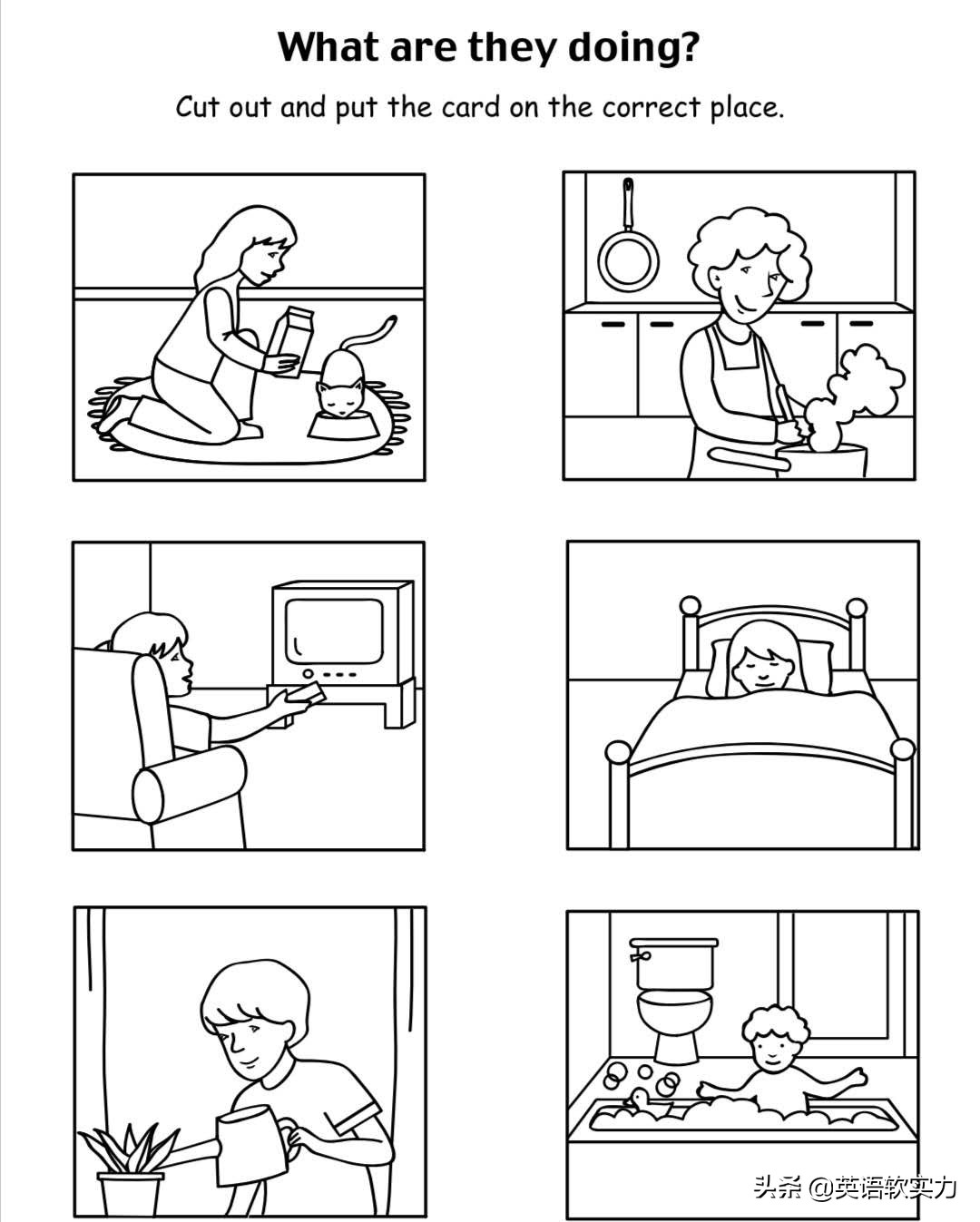 What are they doing?

Cut out and put the card on the correct place.

头条 @英语软实力