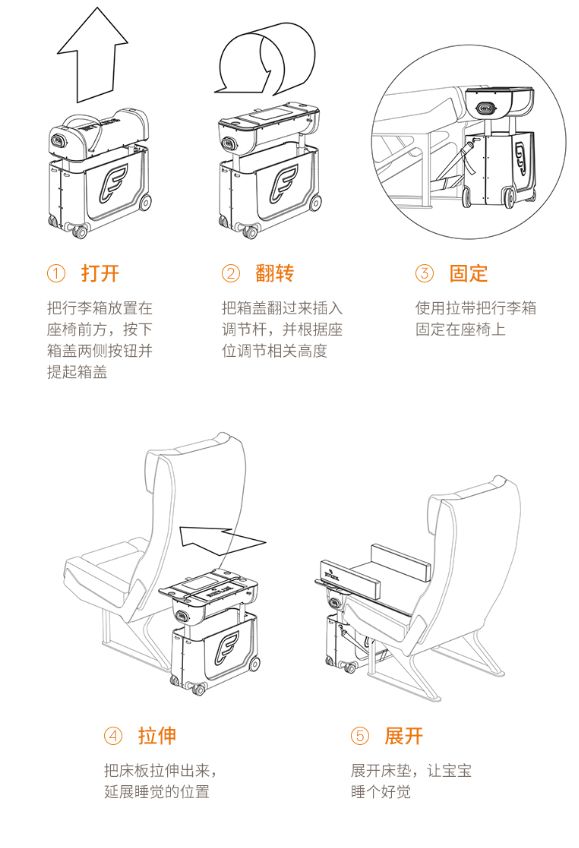 ① 打开

把行李箱放置在座椅前方，按下箱盖两侧按钮并提起箱盖

② 翻转

把箱盖翻过来插入调节杆，并根据座位调节相关高度

③ 固定

使用拉带把行李箱固定在座椅上

④ 拉伸

把床板拉伸出来，延展睡觉的位置

⑤ 展开

展开床垫，让宝宝睡个好觉