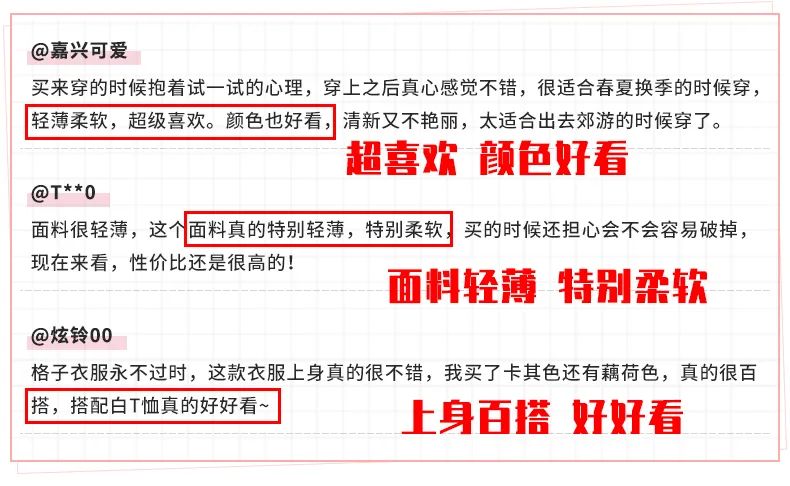 @嘉兴可爱

买来穿的时候抱着试一试的心理，穿上之后真心感觉不错，很适合春夏换季的时候穿，轻薄柔软，超级喜欢。颜色也好看，清新又不艳丽，太适合出去郊游的时候穿了。

超喜欢 颜色好看

@T**0

面料很轻薄，这个面料真的特别轻薄，特别柔软，买的时候还担心会不会容易破掉，现在来看，性价比还是很高的！

面料轻薄 特别柔软

@炫铃00

格子衣服永不过时，这款衣服上身真的很不错，我买了卡其色还有藕荷色，真的很百搭，搭配白T恤真的好好看~

上身百搭 好好看