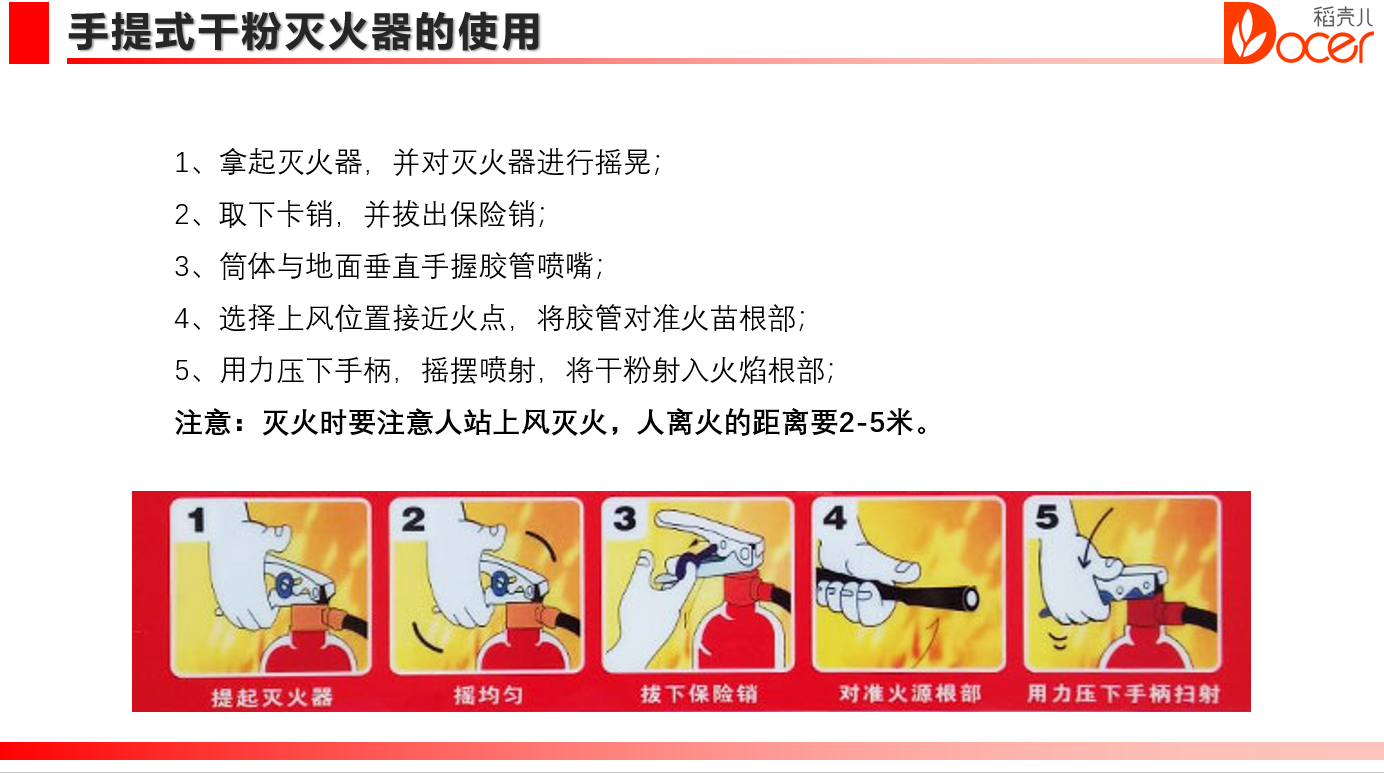 手提式干粉灭火器的使用

稻壳儿 Docer

1、拿起灭火器，并对灭火器进行摇晃；

2、取下卡销，并拔出保险销；

3、筒体与地面垂直手握胶管喷嘴；

4、选择上风位置接近火点，将胶管对准火苗根部；

5、用力压下手柄，摇摆喷射，将干粉射入火焰根部；

注意：灭火时要注意人站上风灭火，人离火的距离要2-5米。

1
提起灭火器

2
摇均匀

3
拔下保险销

4
对准火源根部

5
用力压下手柄扫射