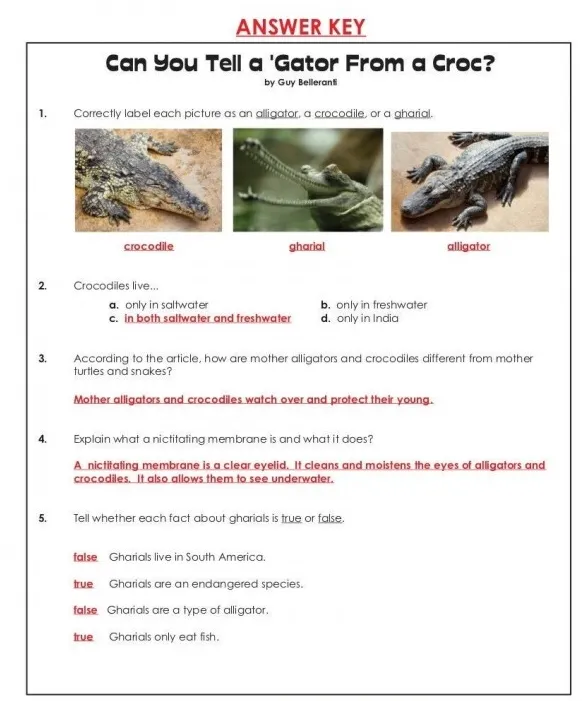 ANSWER KEY

Can You Tell a 'Gator From a Croc?
by Guy Belleranti

1. Correctly label each picture as an alligator, a crocodile, or a gharial.

crocodile gharial alligator

2. Crocodiles live...

a. only in saltwater
b. only in freshwater
c. in both saltwater and freshwater
d. only in India

3. According to the article, how are mother alligators and crocodiles different from mother turtles and snakes?

Mother alligators and crocodiles watch over and protect their young.

4. Explain what a nictitating membrane is and what it does?

A nictitating membrane is a clear eyelid. It cleans and moistens the eyes of alligators and crocodiles. It also allows them to see underwater.

5. Tell whether each fact about gharials is true or false.

false Gharials live in South America.

true Gharials are an endangered species.

false Gharials are a type of alligator.

true Gharials only eat fish.