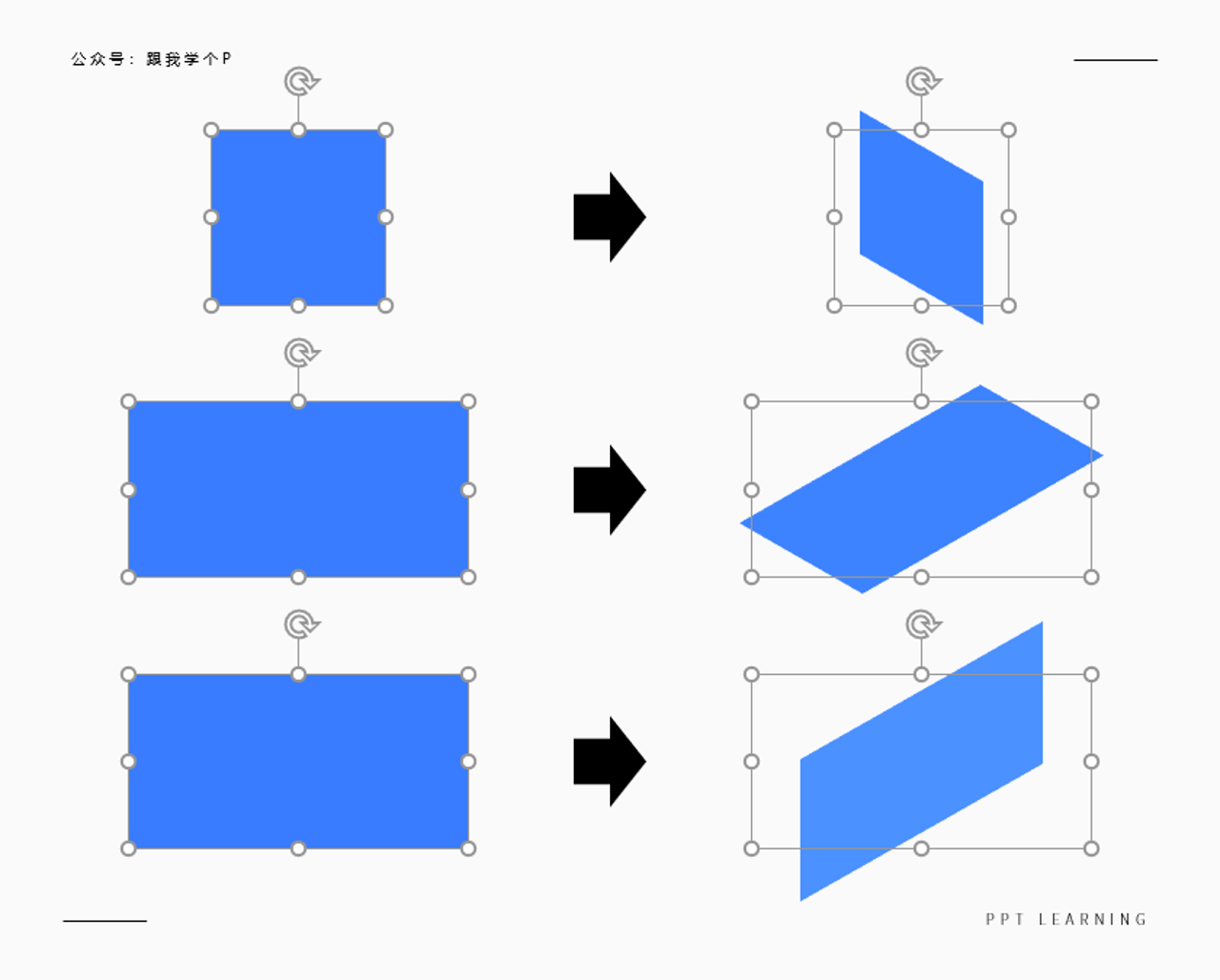 公众号：跟我学个P

PPT LEARNING