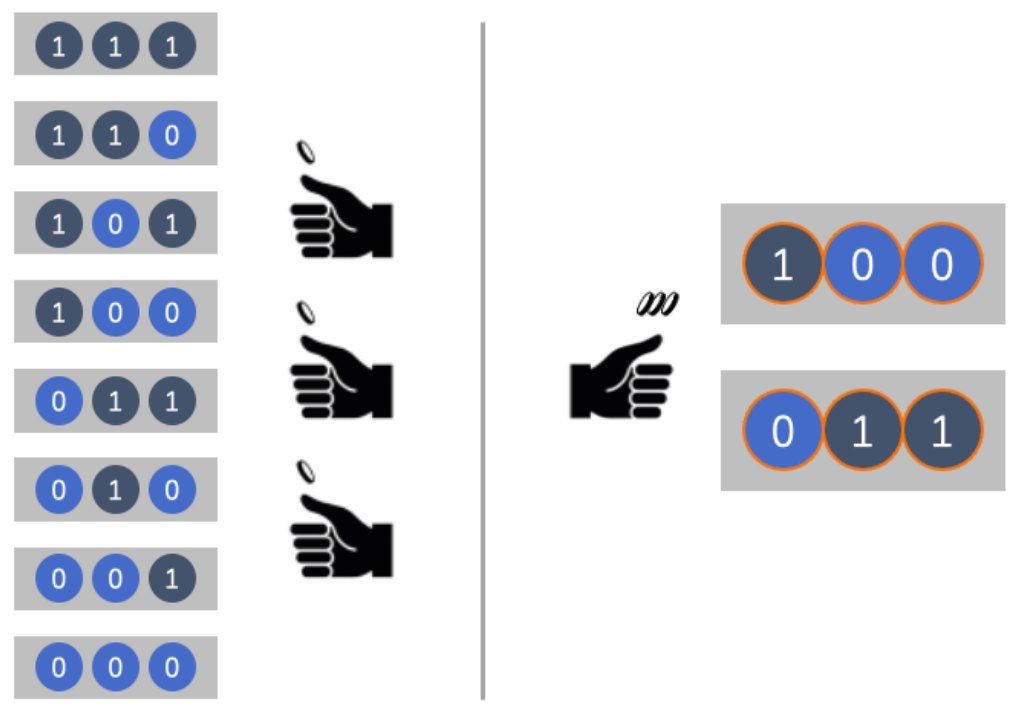 1 1 1
1 1 0
1 0 1
1 0 0
0 1 1
0 1 0
0 0 1
0 0 0

1 0 0
0 1 1