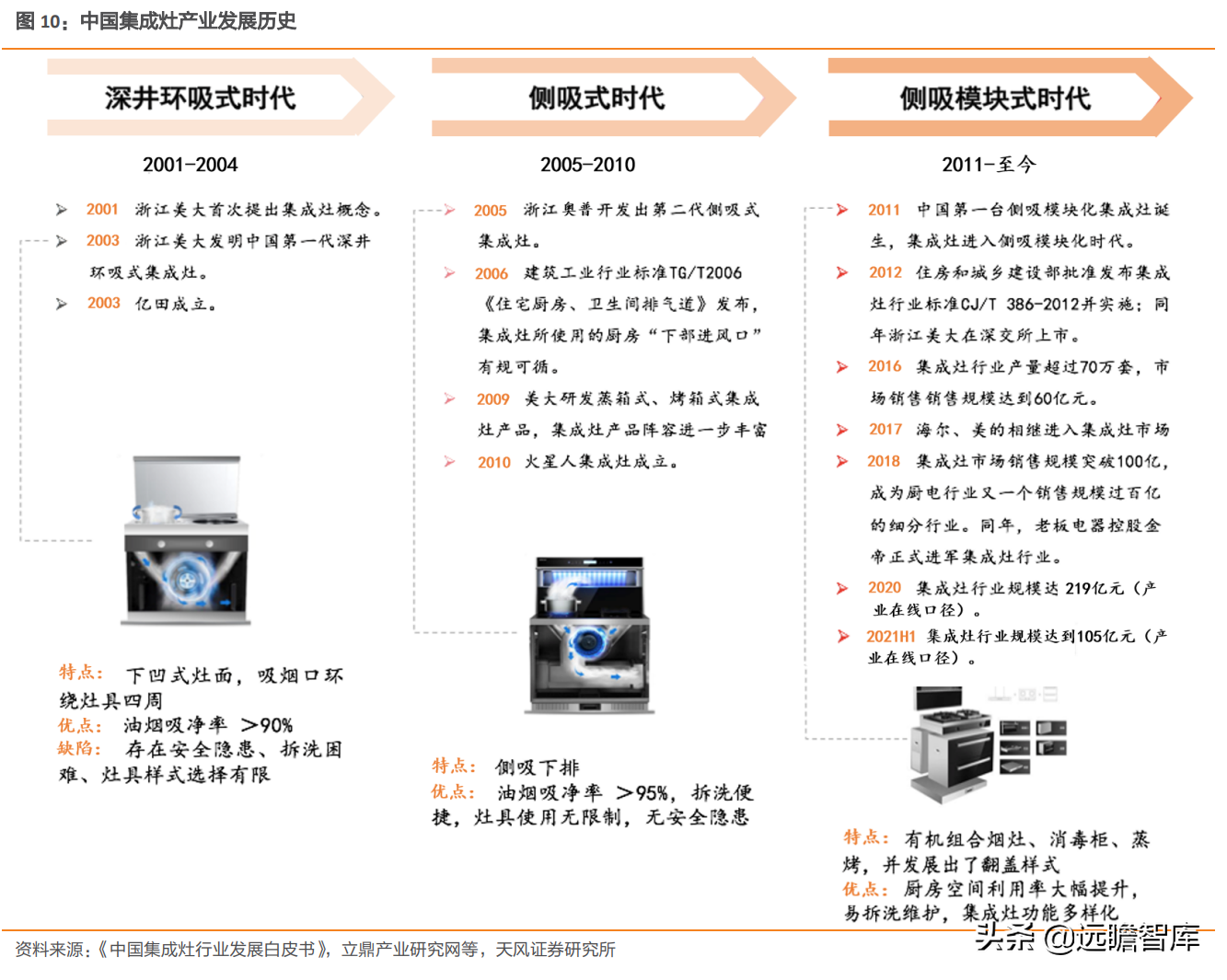 图 10：中国集成灶产业发展历史

深井环吸式时代

2001-2004

2001 浙江美大首次提出集成灶概念。

2003 浙江美大发明中国第一代深井环吸式集成灶。

2003 亿田成立。

特点： 下凹式灶面，吸烟口环绕灶具四周
优点： 油烟吸净率 >90%
缺陷： 存在安全隐患、拆洗困难、灶具样式选择有限

侧吸式时代

2005-2010

2005 浙江奥普开发出第二代侧吸式集成灶。

2006 建筑工业行业标准TG/T2006《住宅厨房、卫生间排气道》发布，集成灶所使用的厨房“下部进风口”有规可循。

2009 美大研发蒸箱式、烤箱式集成灶产品，集成灶产品阵容进一步丰富

2010 火星人集成灶成立。

特点： 侧吸下排
优点： 油烟吸净率 >95%，拆洗便捷，灶具使用无限制，无安全隐患

侧吸模块式时代

2011-至今

2011 中国第一台侧吸模块化集成灶诞生，集成灶进入侧吸模块化时代。

2012 住房和城乡建设部批准发布集成灶行业标准CJ/T 386-2012并实施；同年浙江美大在深交所上市。

2016 集成灶行业产量超过70万套，市场销售销售规模达到60亿元。

2017 海尔、美的相继进入集成灶市场

2018 集成灶市场销售规模突破100亿，成为厨电行业又一个销售规模过百亿的细分行业。同年，老板电器控股金帝正式进军集成灶行业。

2020 集成灶行业规模达 219亿元（产业在线口径）。

2021H1 集成灶行业规模达到105亿元（产业在线口径）。

特点： 有机组合烟灶、消毒柜、蒸烤，并发展出了翻盖样式
优点： 厨房空间利用率大幅提升，易拆洗维护，集成灶功能多样化

资料来源：《中国集成灶行业发展白皮书》，立鼎产业研究网等，天风证券研究所

头条 @远瞻智库