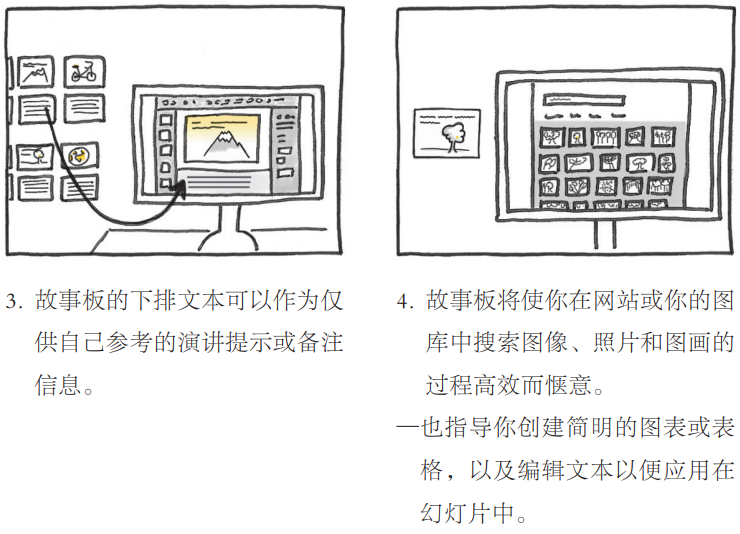 3. 故事板的下排文本可以作为仅供自己参考的演讲提示或备注信息。

4. 故事板将使你在网站或你的图库中搜索图像、照片和图画的过程高效而惬意。

—也指导你创建简明的图表或表格，以及编辑文本以便应用在幻灯片中。