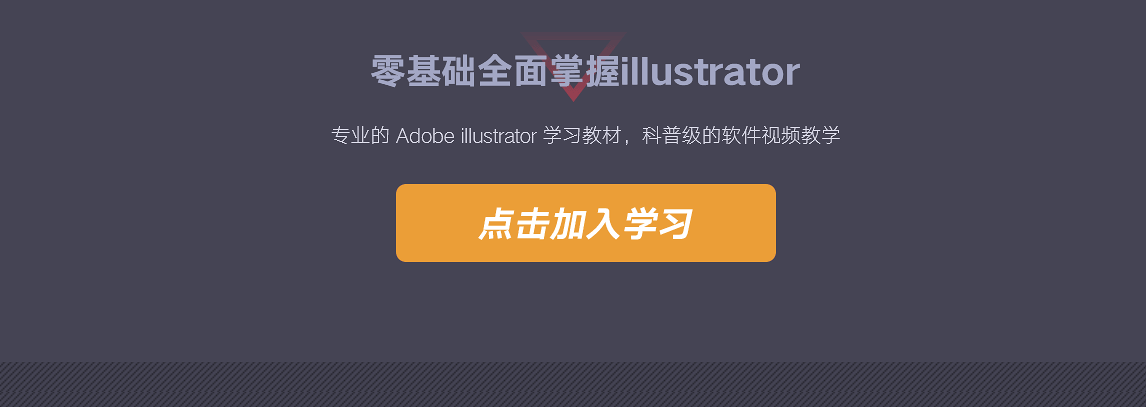 零基础全面掌握illustrator

专业的 Adobe illustrator 学习教材，科普级的软件视频教学

点击加入学习