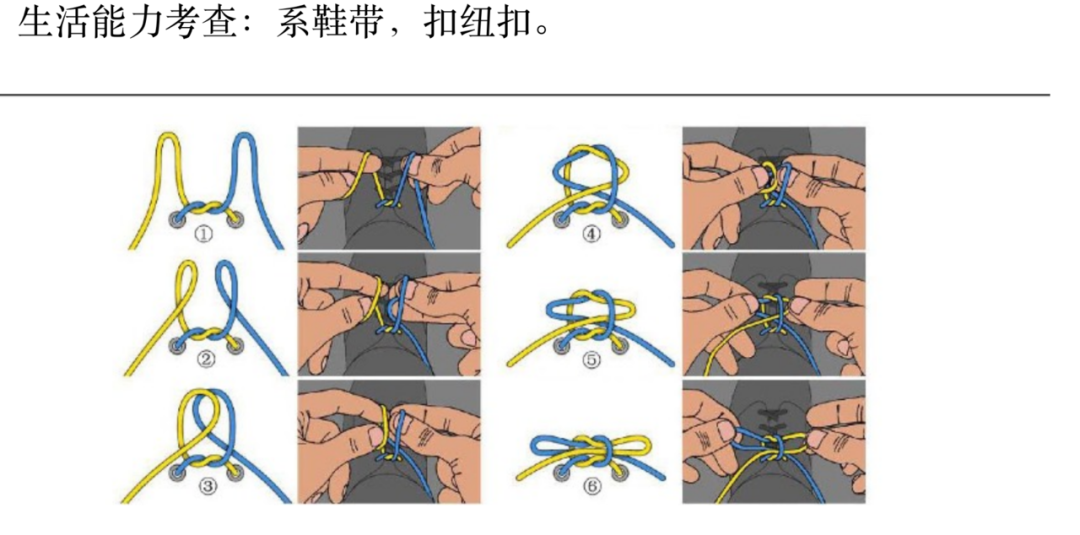 生活能力考查：系鞋带，扣纽扣。

①

②

③

④

⑤

⑥