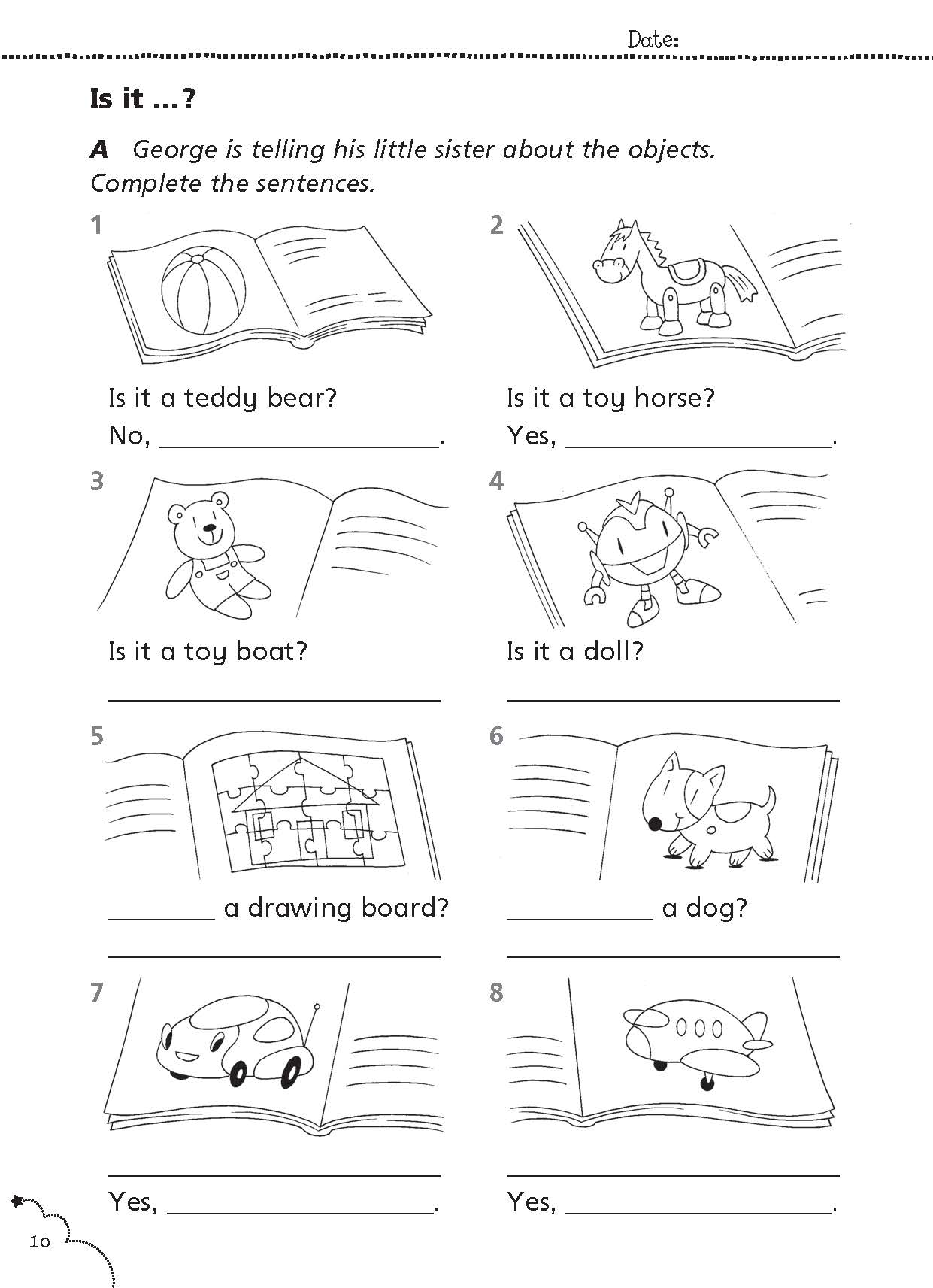 Date:

Is it ...?

A George is telling his little sister about the objects. Complete the sentences.

1

Is it a teddy bear?
No, ____________________.

2

Is it a toy horse?
Yes, ____________________.

3

Is it a toy boat?
____________________

4

Is it a doll?
____________________

5

________ a drawing board?
____________________

6

__________ a dog?
____________________

7

____________________
Yes, ____________________.

8

____________________
Yes, ____________________.

10