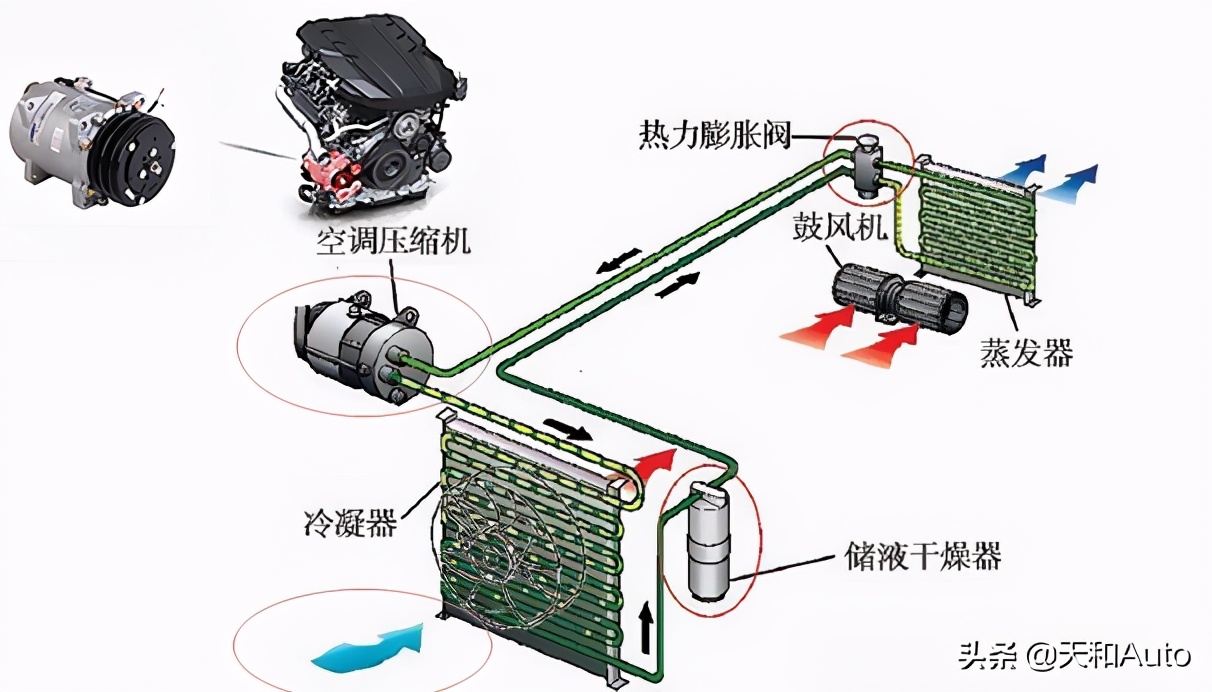 热力膨胀阀

鼓风机

空调压缩机

蒸发器

冷凝器

储液干燥器

头条 @天和Auto