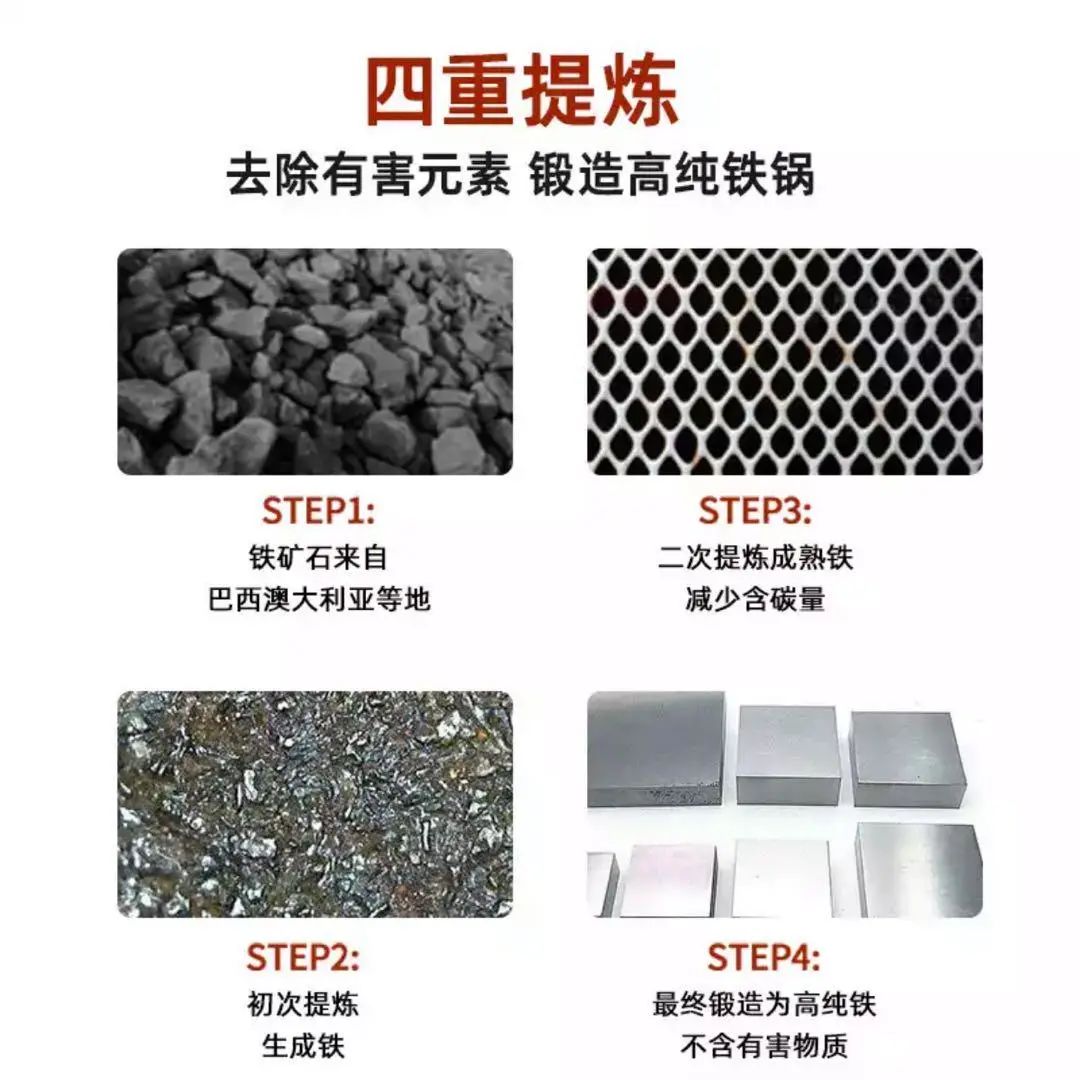 四重提炼

去除有害元素 锻造高纯铁锅

STEP1:
铁矿石来自
巴西澳大利亚等地

STEP3:
二次提炼成熟铁
减少含碳量

STEP2:
初次提炼
生成铁

STEP4:
最终锻造为高纯铁
不含有害物质