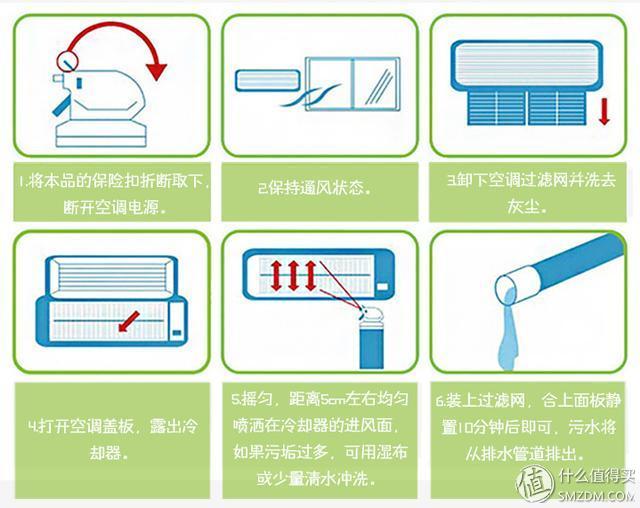 1.将本品的保险扣折断取下，断开空调电源。

2.保持通风状态。

3.卸下空调过滤网并洗去灰尘。

4.打开空调盖板，露出冷却器。

5.摇匀，距离5cm左右均匀喷洒在冷却器的进风面，如果污垢过多，可用湿布或少量清水冲洗。

6.装上过滤网，合上面板静置10分钟后即可，污水将从排水管道排出。

值 什么值得买
SMZDM.COM