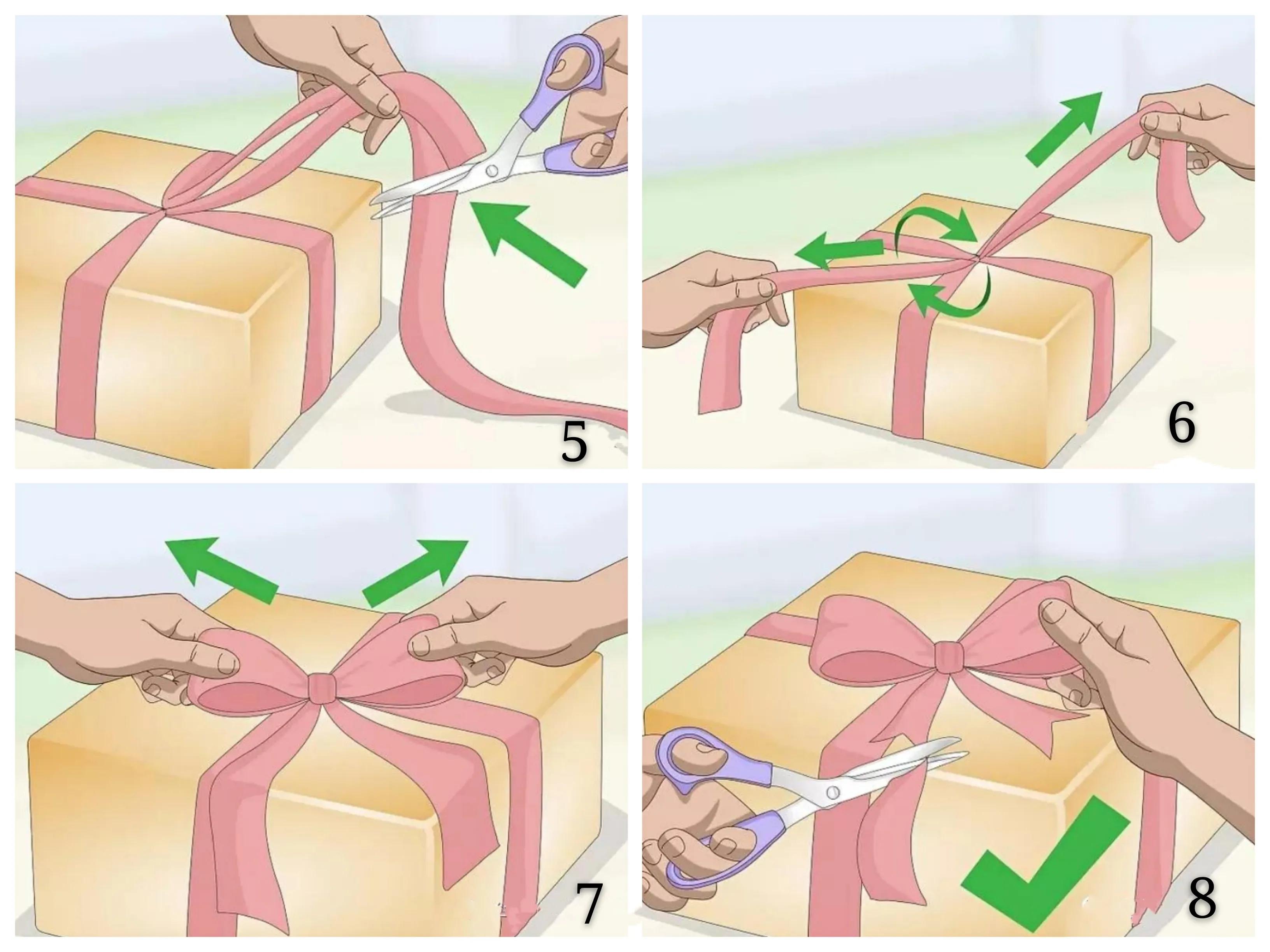 5

6

7

8