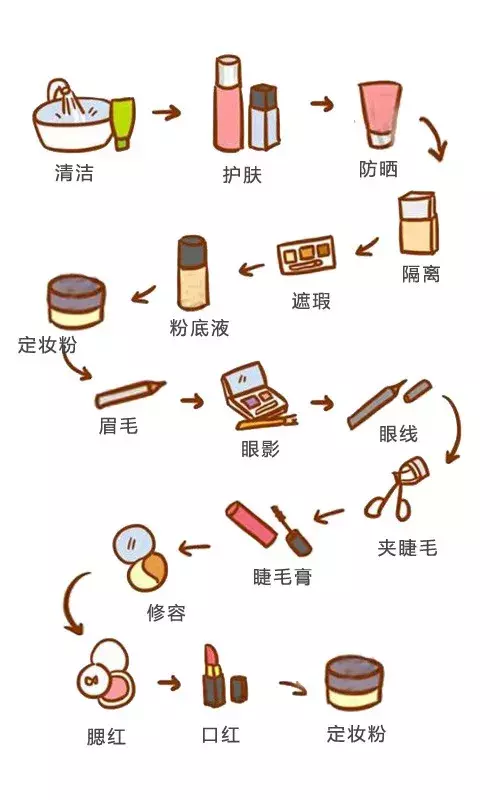 清洁
护肤
防晒
隔离
遮瑕
粉底液
定妆粉
眉毛
眼影
眼线
夹睫毛
睫毛膏
修容
腮红
口红
定妆粉