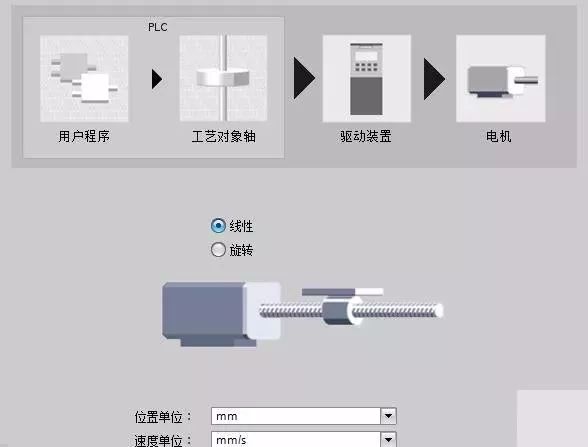 PLC

用户程序

工艺对象轴

驱动装置

电机

线性
旋转

位置单位： mm
速度单位： mm/s