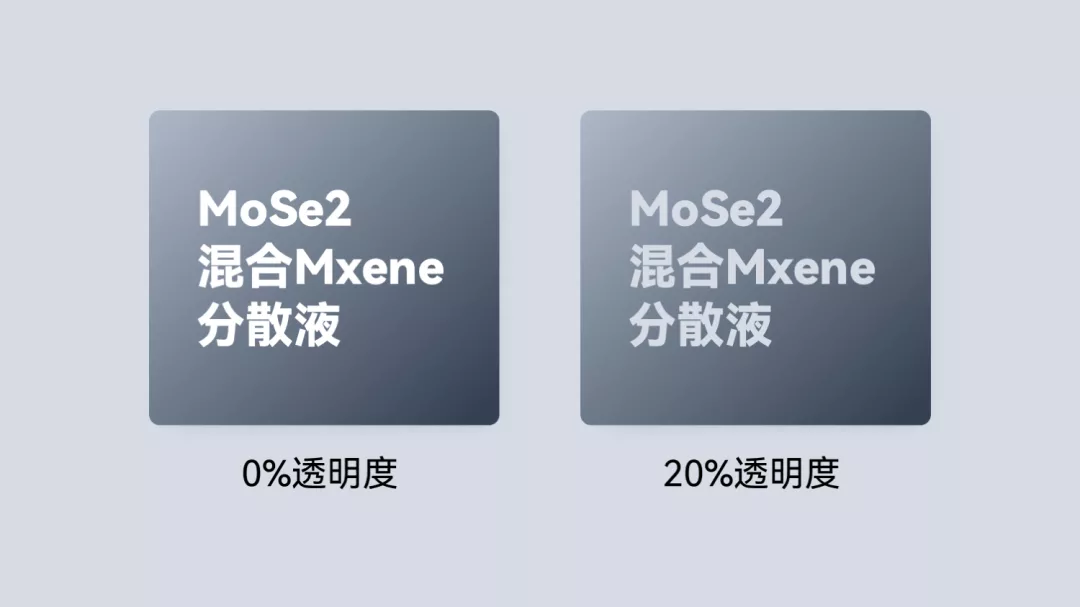 MoSe2
混合Mxene
分散液

0%透明度

MoSe2
混合Mxene
分散液

20%透明度