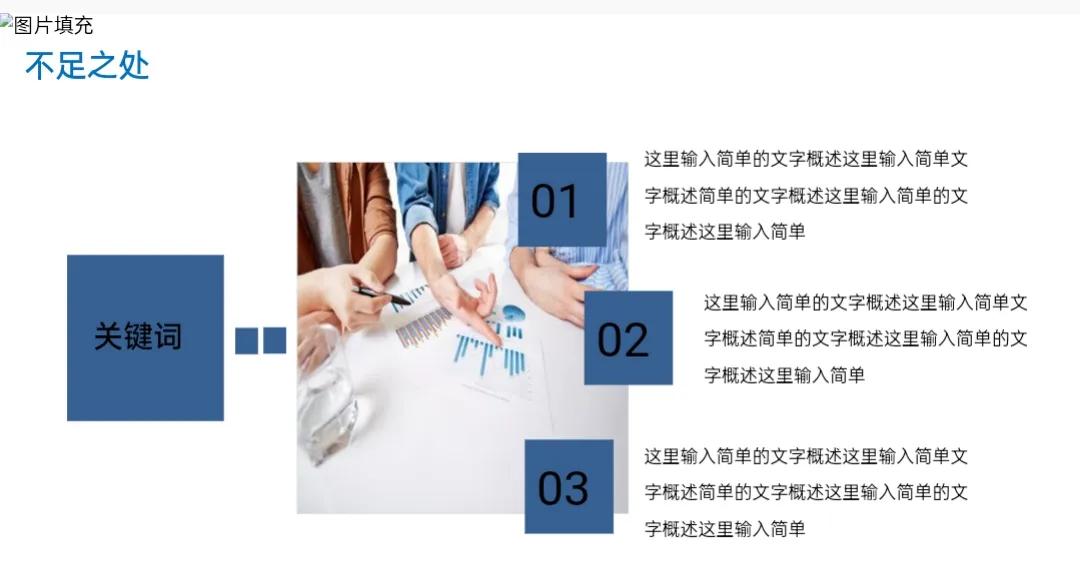 图片填充

不足之处

关键词

01

这里输入简单的文字概述这里输入简单文字概述简单的文字概述这里输入简单的文字概述这里输入简单

02

这里输入简单的文字概述这里输入简单文字概述简单的文字概述这里输入简单的文字概述这里输入简单

03

这里输入简单的文字概述这里输入简单文字概述简单的文字概述这里输入简单的文字概述这里输入简单