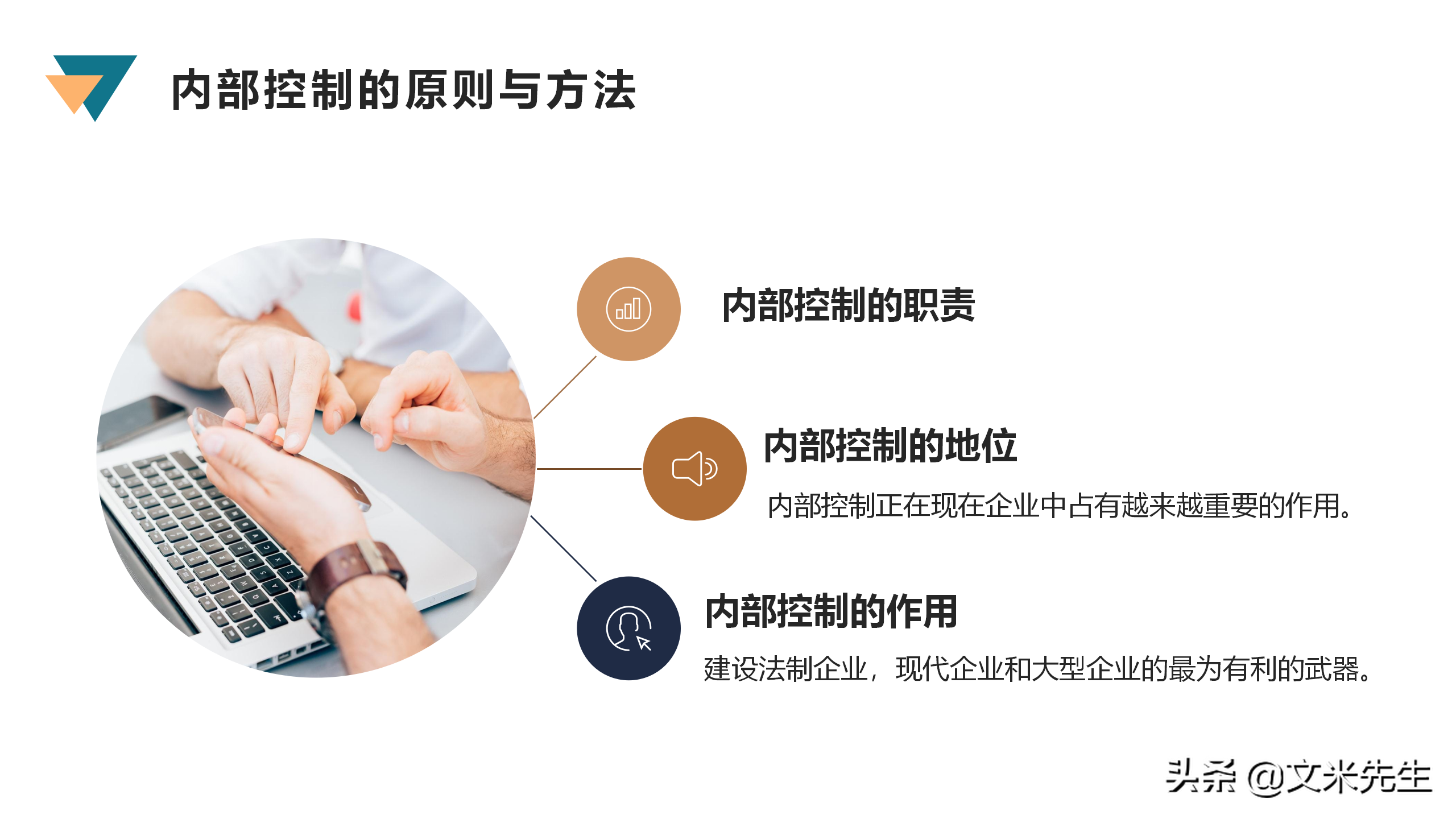 内部控制的原则与方法

内部控制的职责

内部控制的地位

内部控制正在现在企业中占有越来越重要的作用。

内部控制的作用

建设法制企业，现代企业和大型企业的最为有利的武器。

头条 @文米先生