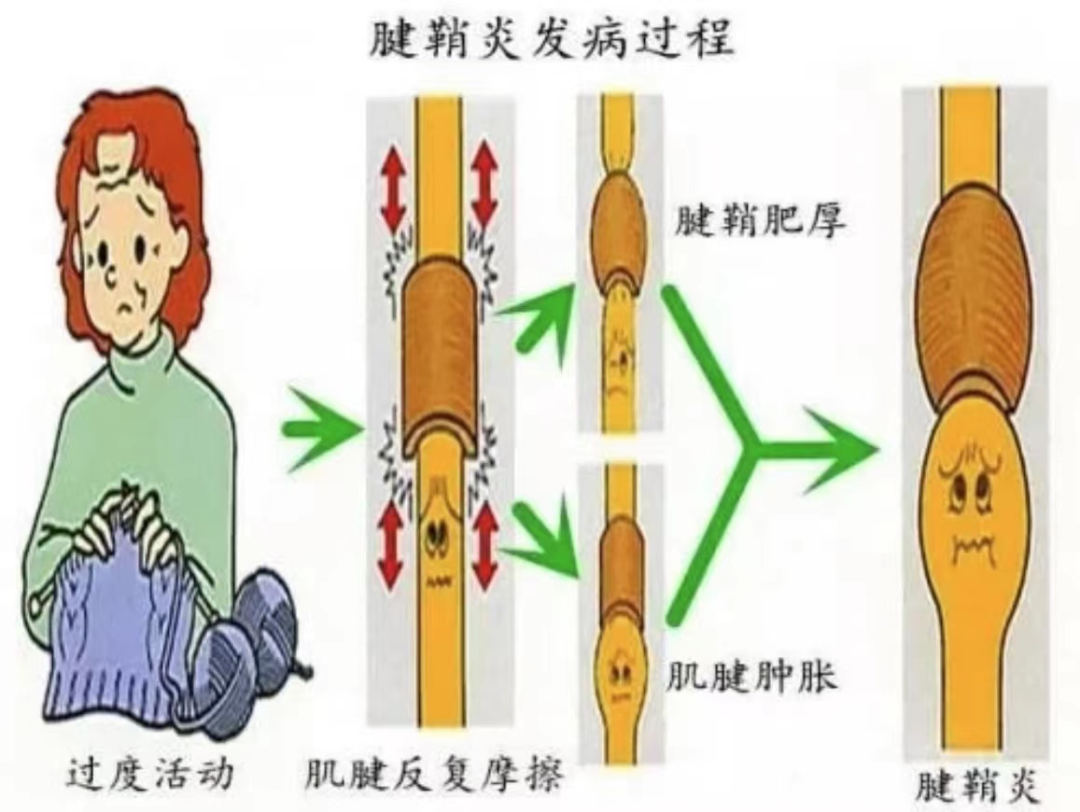 腱鞘炎发病过程

腱鞘肥厚

肌腱肿胀

过度活动

肌腱反复摩擦

腱鞘炎