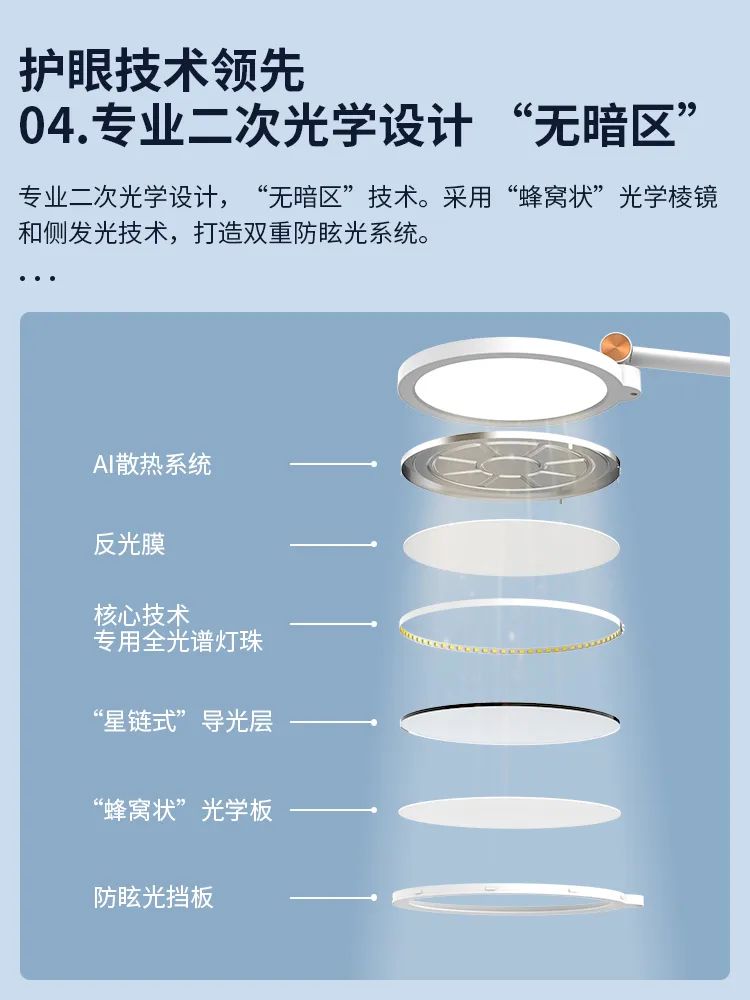 护眼技术领先
04.专业二次光学设计 “无暗区”

专业二次光学设计，“无暗区”技术。采用“蜂窝状”光学棱镜和侧发光技术，打造双重防眩光系统。

...

AI散热系统

反光膜

核心技术
专用全光谱灯珠

“星链式”导光层

“蜂窝状”光学板

防眩光挡板