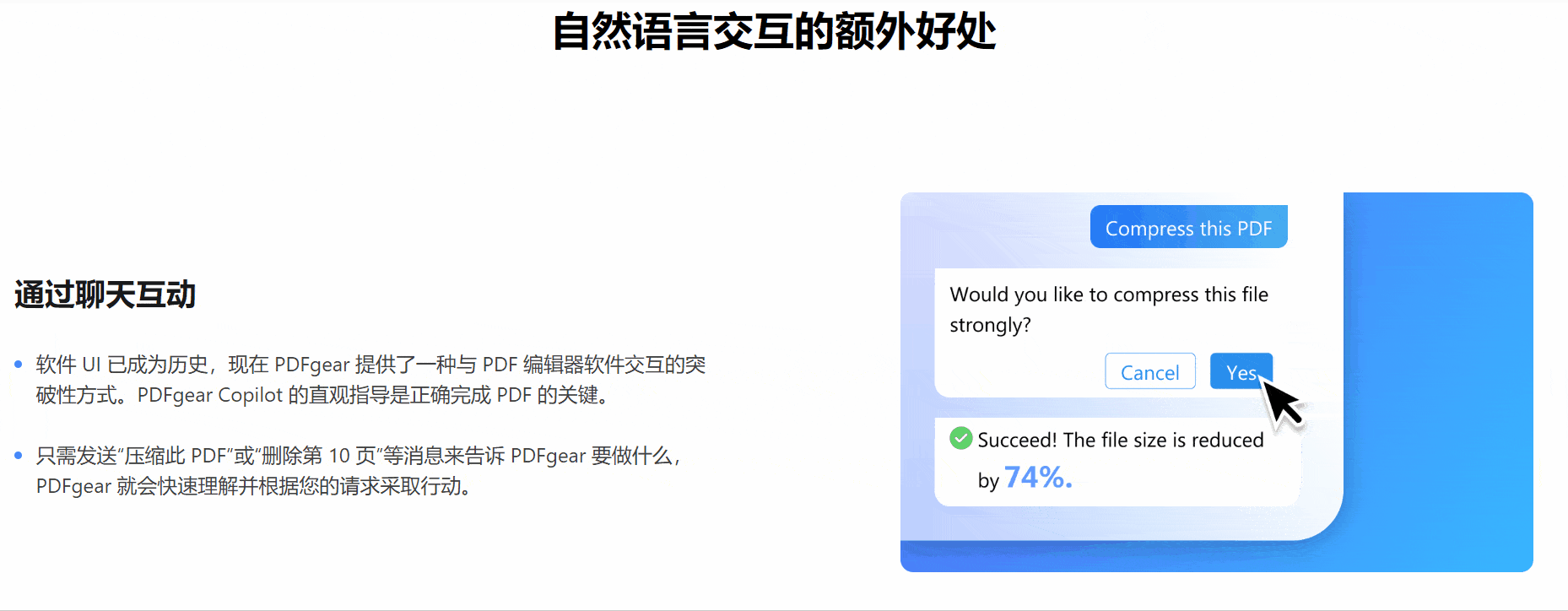 自然语言交互的额外好处

通过聊天互动

• 软件UI已成为历史，现在PDFgear提供了一种与PDF编辑器软件交互的突破性方式。PDFgear Copilot的直观指导是正确完成PDF的关键。

• 只需发送“压缩此PDF”或“删除第10页”等消息来告诉PDFgear要做什么，PDFgear就会快速理解并根据您的请求采取行动。

Compress this PDF

Would you like to compress this file strongly?

Cancel
Yes

Succeed! The file size is reduced by 74%.