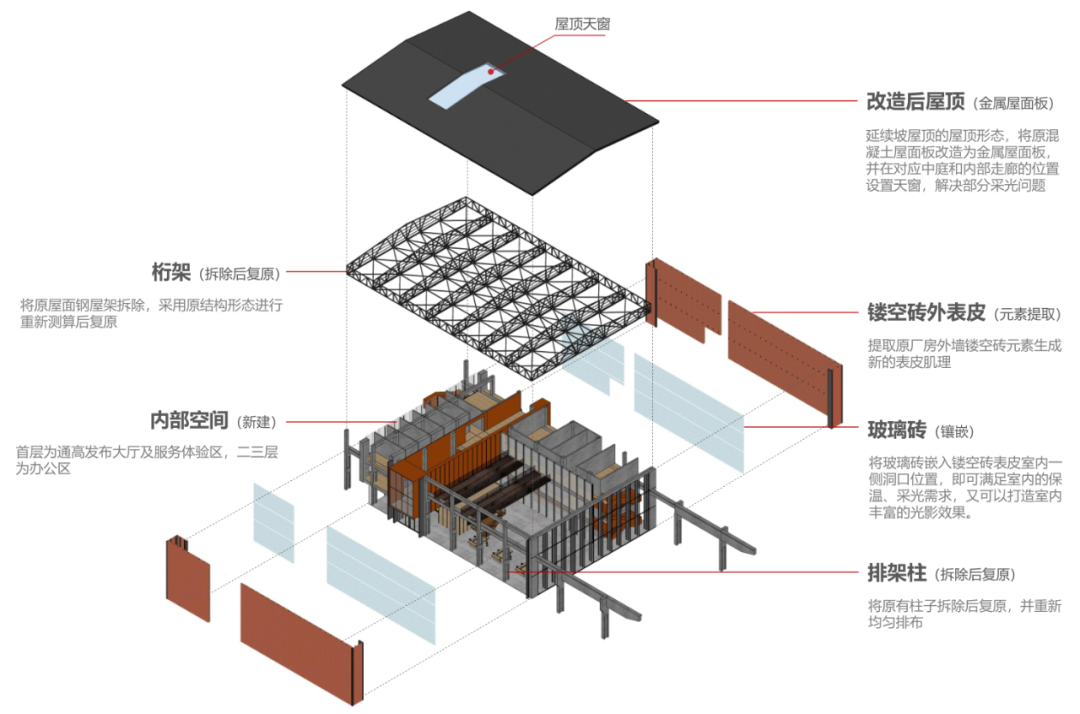 屋顶天窗

改造后屋顶（金属屋面板）

延续坡屋顶的屋顶形态，将原混凝土屋面板改造为金属屋面板，并在对应中庭和内部走廊的位置设置天窗，解决部分采光问题

桁架（拆除后复原）

将原屋面钢屋架拆除，采用原结构形态进行重新测算后复原

镂空砖外表皮（元素提取）

提取原厂房外墙镂空砖元素生成新的表皮肌理

内部空间（新建）

首层为通高发布大厅及服务体验区，二三层为办公区

玻璃砖（镶嵌）

将玻璃砖嵌入镂空砖表皮室内一侧洞口位置，即可满足室内的保温、采光需求，又可以打造室内丰富的光影效果。

排架柱（拆除后复原）

将原有柱子拆除后复原，并重新均匀排布