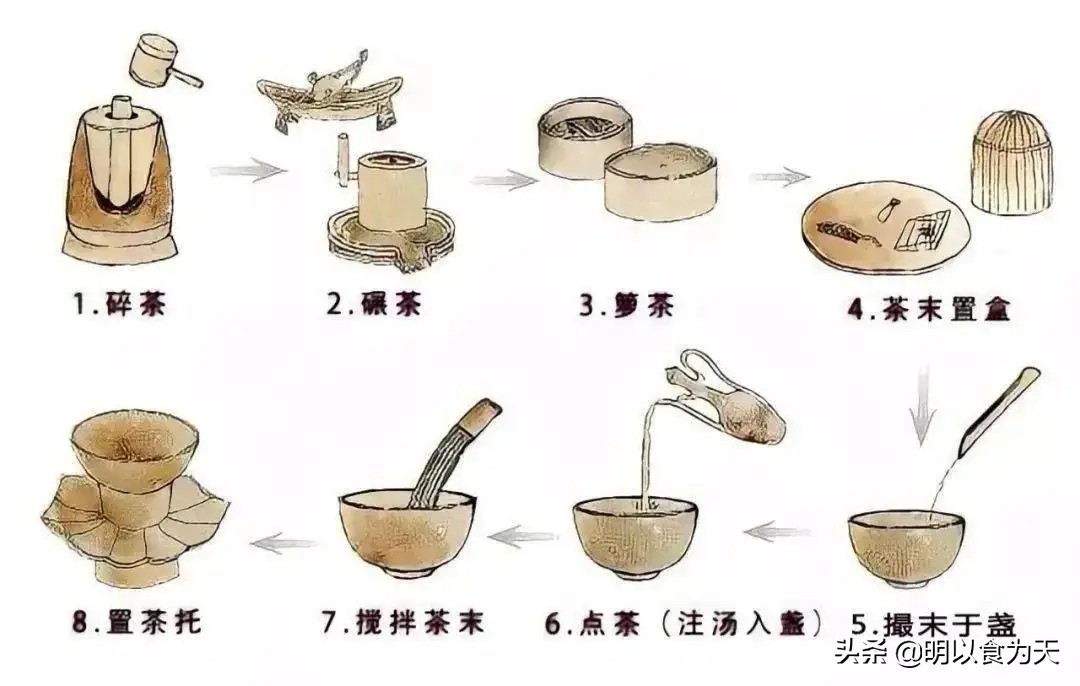 1.碎茶

2.碾茶

3.箩茶

4.茶末置盒

5.撮末于盏

6.点茶（注汤入盏）

7.搅拌茶末

8.置茶托

头条 @明以食为天