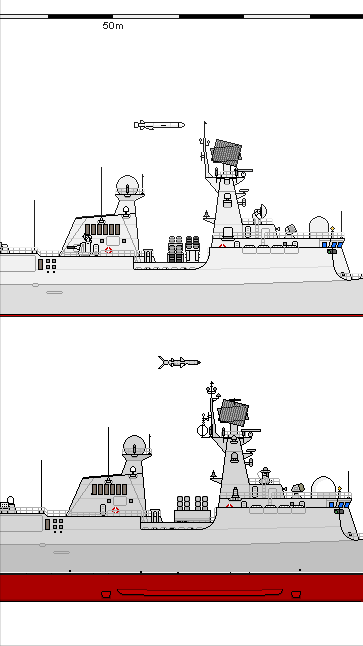 50m