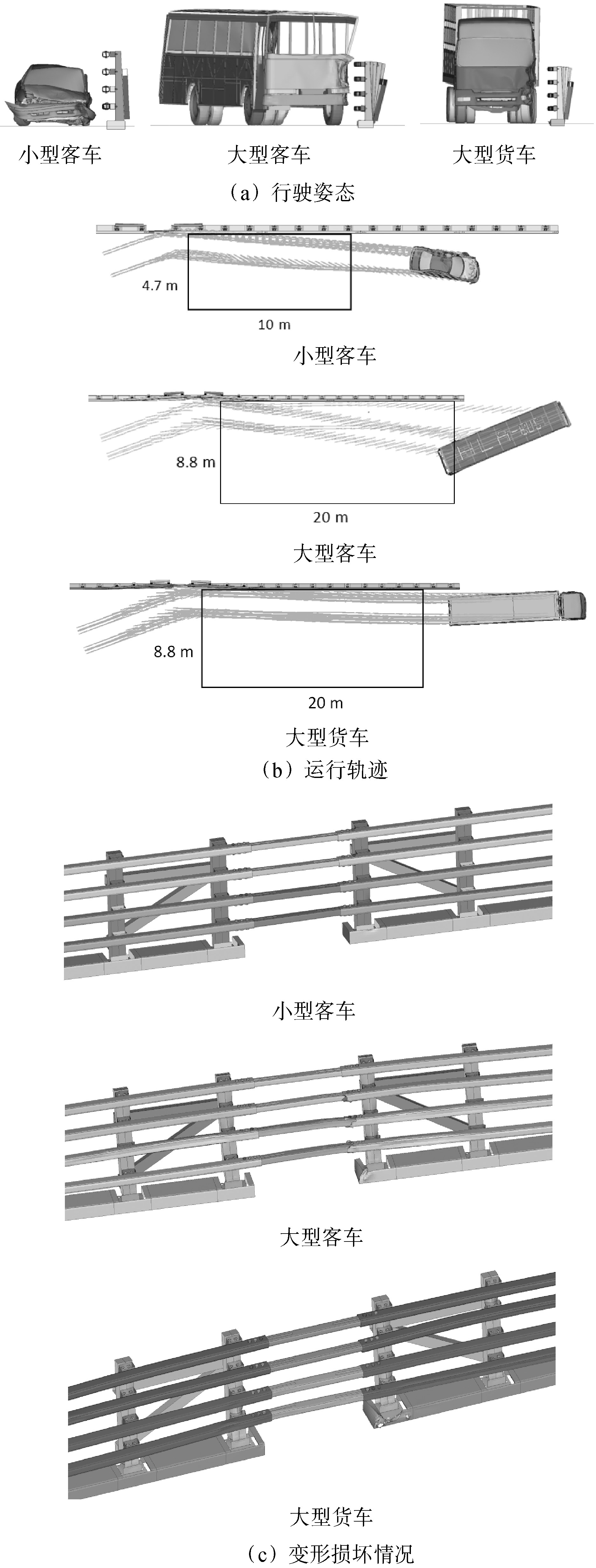 小型客车

大型客车

大型货车

（a）行驶姿态

4.7 m

10 m

小型客车

8.8 m

20 m

大型客车

8.8 m

20 m

大型货车

（b）运行轨迹

小型客车

大型客车

大型货车

（c）变形损坏情况