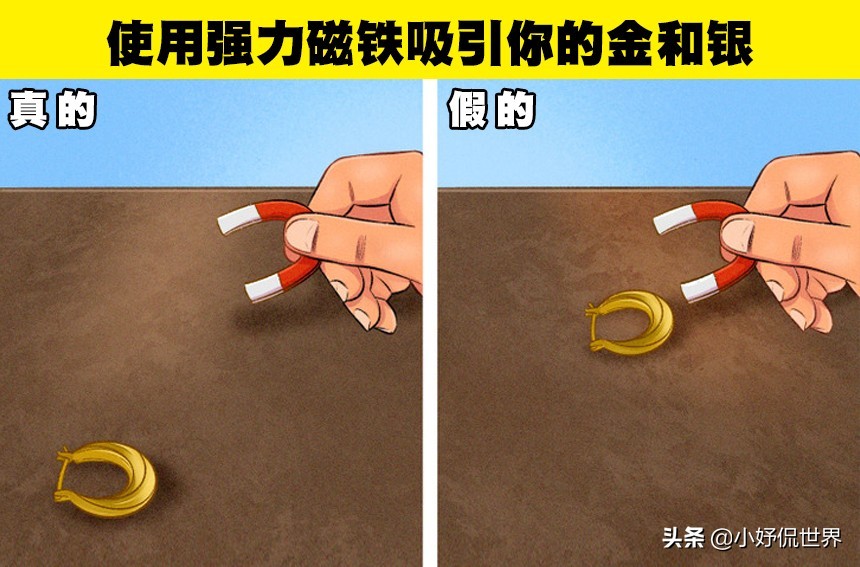 使用强力磁铁吸引你的金和银

真的

假的

头条 @小妤侃世界