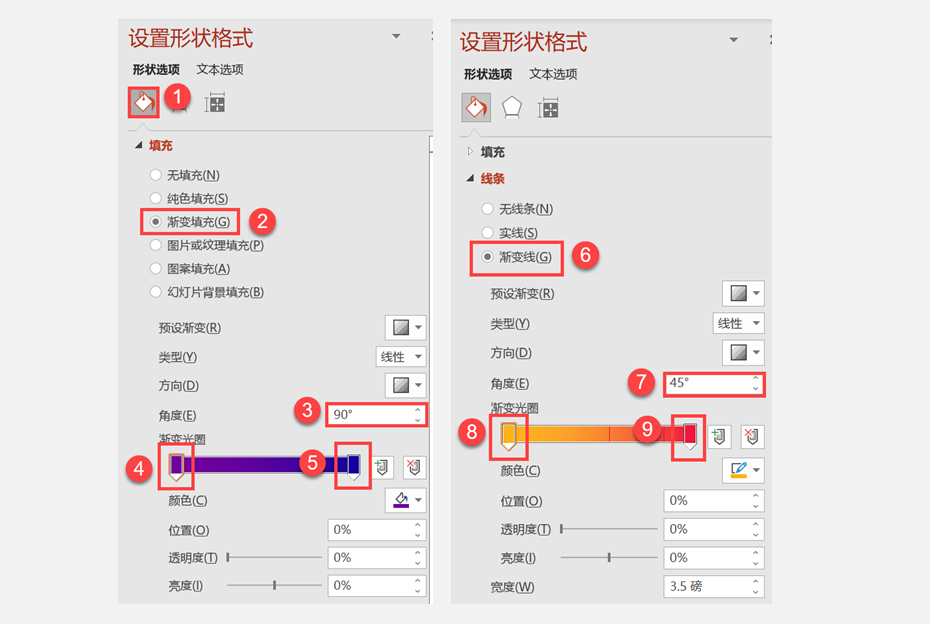 设置形状格式
形状选项 文本选项
1
填充
无填充(N)
纯色填充(S)
渐变填充(G) 2
图片或纹理填充(P)
图案填充(A)
幻灯片背景填充(B)
预设渐变(R)
类型(Y) 线性
方向(D)
角度(E) 3 90°
渐变光圈
4 5
颜色(C)
位置(O) 0%
透明度(T) 0%
亮度(I) 0%

设置形状格式
形状选项 文本选项
填充
线条
无线条(N)
实线(S)
渐变线(G) 6
预设渐变(R)
类型(Y) 线性
方向(D)
角度(E) 7 45°
渐变光圈
8 9
颜色(C)
位置(O) 0%
透明度(T) 0%
亮度(I) 0%
宽度(W) 3.5 磅