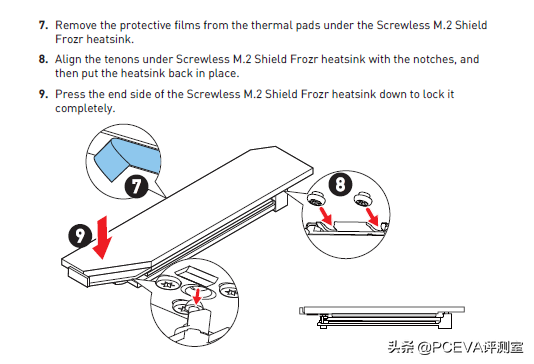 7. Remove the protective films from the thermal pads under the Screwless M.2 Shield Frozr heatsink.

8. Align the tenons under Screwless M.2 Shield Frozr heatsink with the notches, and then put the heatsink back in place.

9. Press the end side of the Screwless M.2 Shield Frozr heatsink down to lock it completely.

7

8

9

头条 @PCEVA评测室