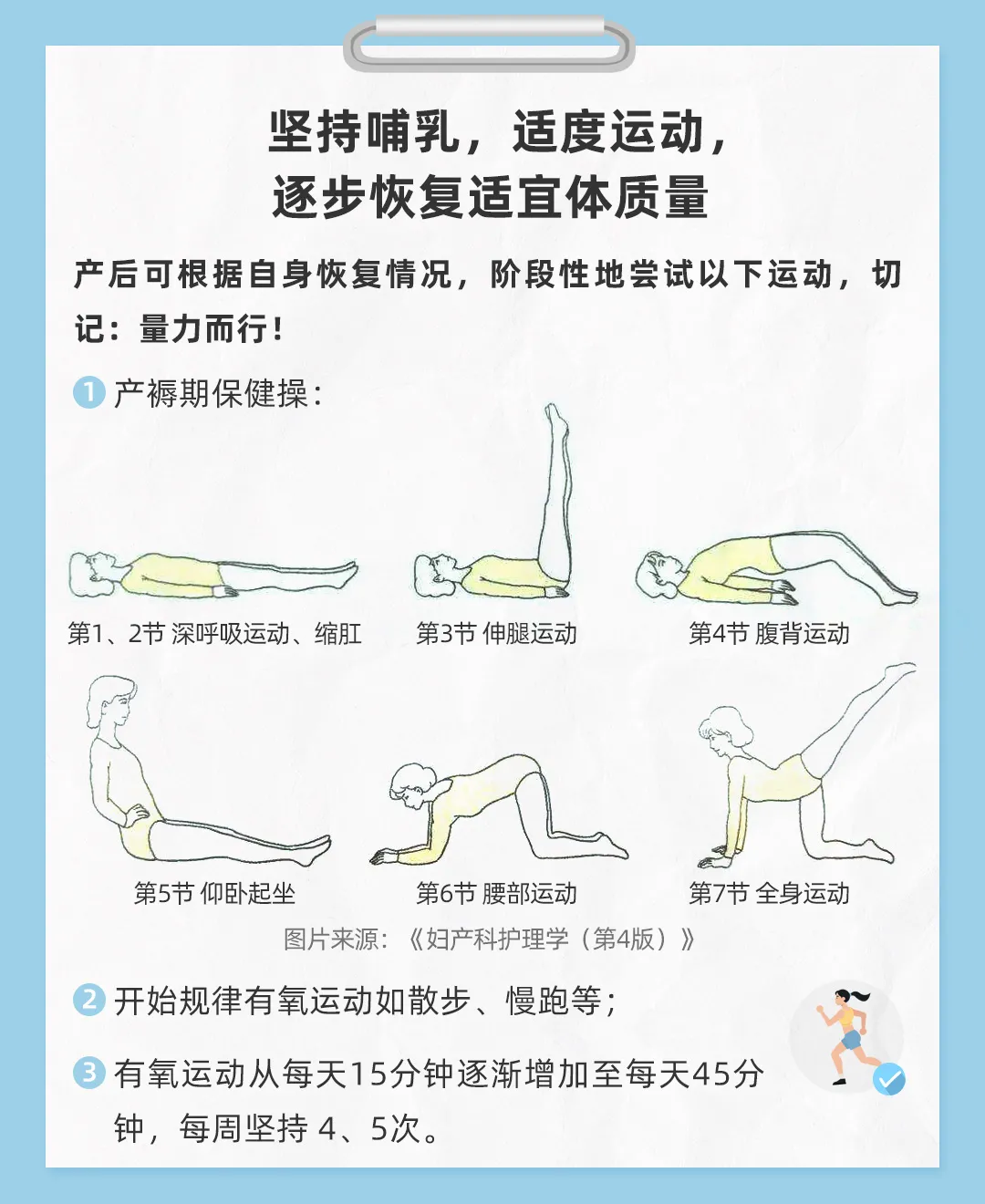 坚持哺乳，适度运动，
逐步恢复适宜体质量

产后可根据自身恢复情况，阶段性地尝试以下运动，切记：量力而行！

1 产褥期保健操：

第1、2节 深呼吸运动、缩肛

第3节 伸腿运动

第4节 腹背运动

第5节 仰卧起坐

第6节 腰部运动

第7节 全身运动

图片来源：《妇产科护理学（第4版）》

2 开始规律有氧运动如散步、慢跑等；

3 有氧运动从每天15分钟逐渐增加至每天45分钟，每周坚持 4、5次。