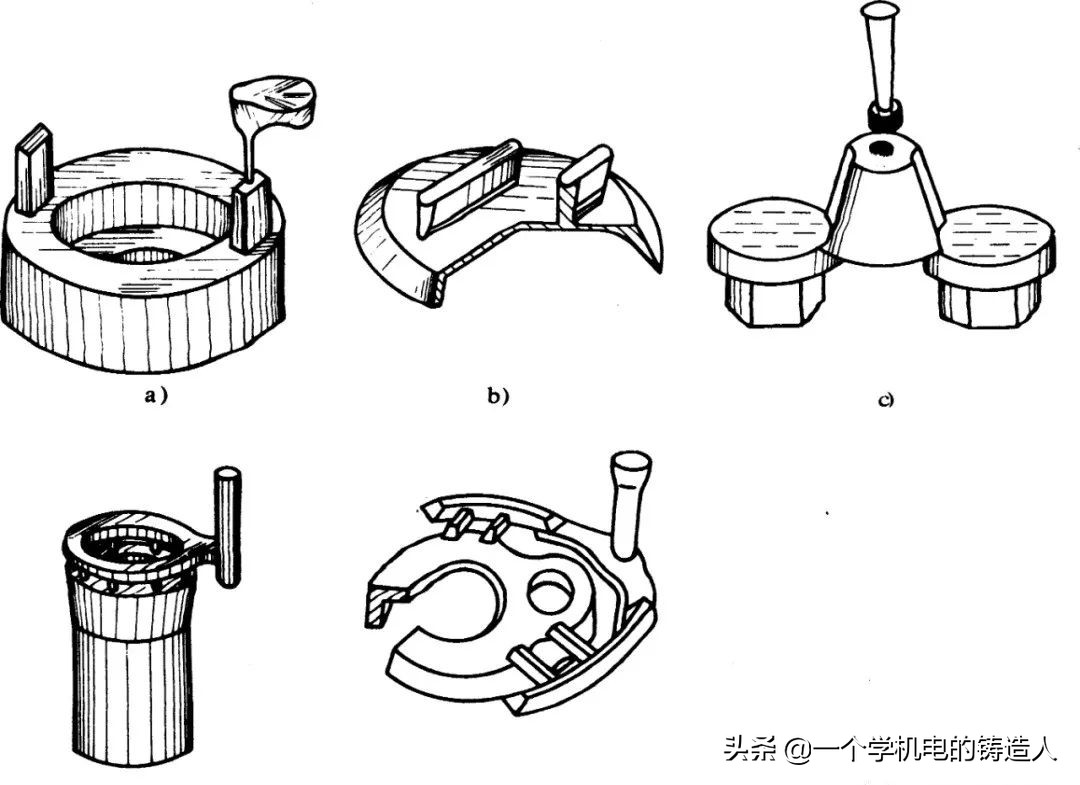 a)

b)

c)

头条 @一个学机电的铸造人