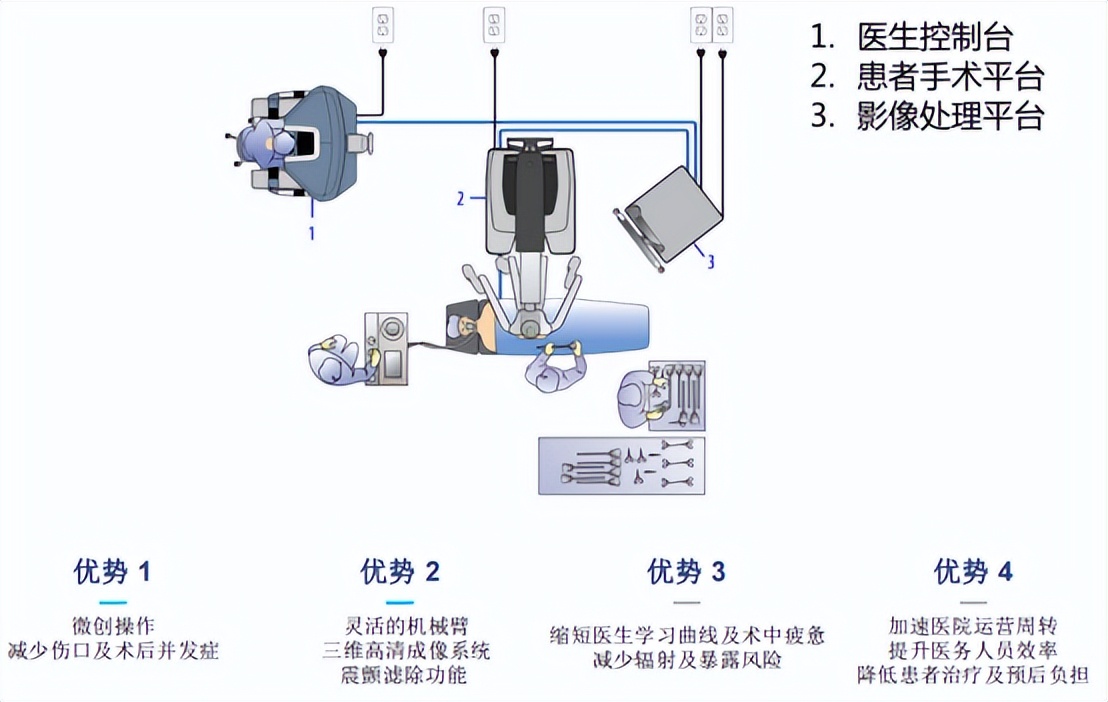 1. 医生控制台
2. 患者手术平台
3. 影像处理平台

1

2

3

优势 1

微创操作
减少伤口及术后并发症

优势 2

灵活的机械臂
三维高清成像系统
震颤滤除功能

优势 3

缩短医生学习曲线及术中疲惫
减少辐射及暴露风险

优势 4

加速医院运营周转
提升医务人员效率
降低患者治疗及预后负担