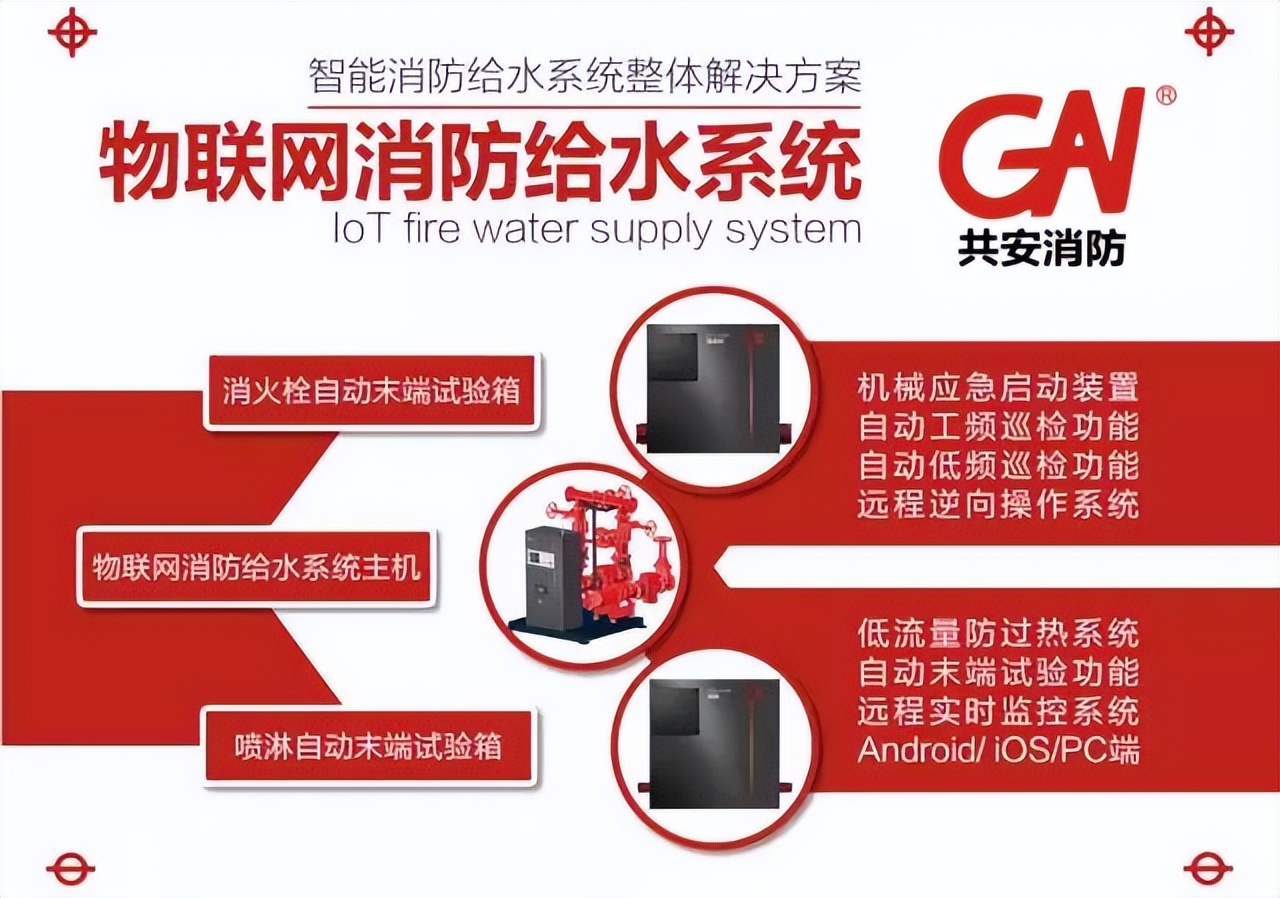 智能消防给水系统整体解决方案

物联网消防给水系统

IoT fire water supply system

GA®
共安消防

消火栓自动末端试验箱

物联网消防给水系统主机

喷淋自动末端试验箱

机械应急启动装置
自动工频巡检功能
自动低频巡检功能
远程逆向操作系统

低流量防过热系统
自动末端试验功能
远程实时监控系统
Android/ iOS/PC端